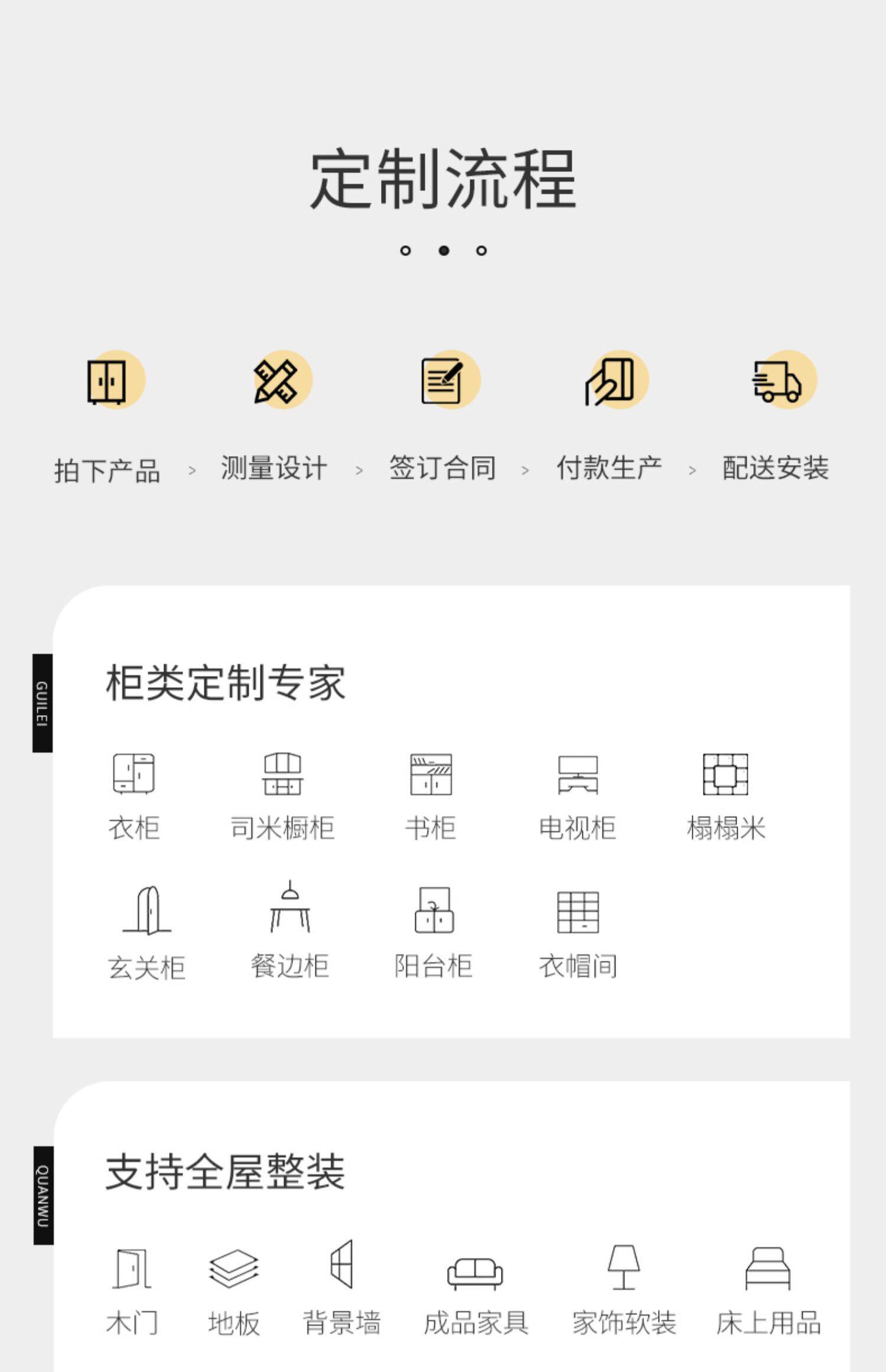 定制流程

拍下产品 > 测量设计 > 签订合同 > 付款生产 > 配送安装

GUILEI

柜类定制专家

衣柜 司米橱柜 书柜 电视柜 榻榻米

玄关柜 餐边柜 阳台柜 衣帽间

QUANWU

支持全屋整装

木门 地板 背景墙 成品家具 家饰软装 床上用品