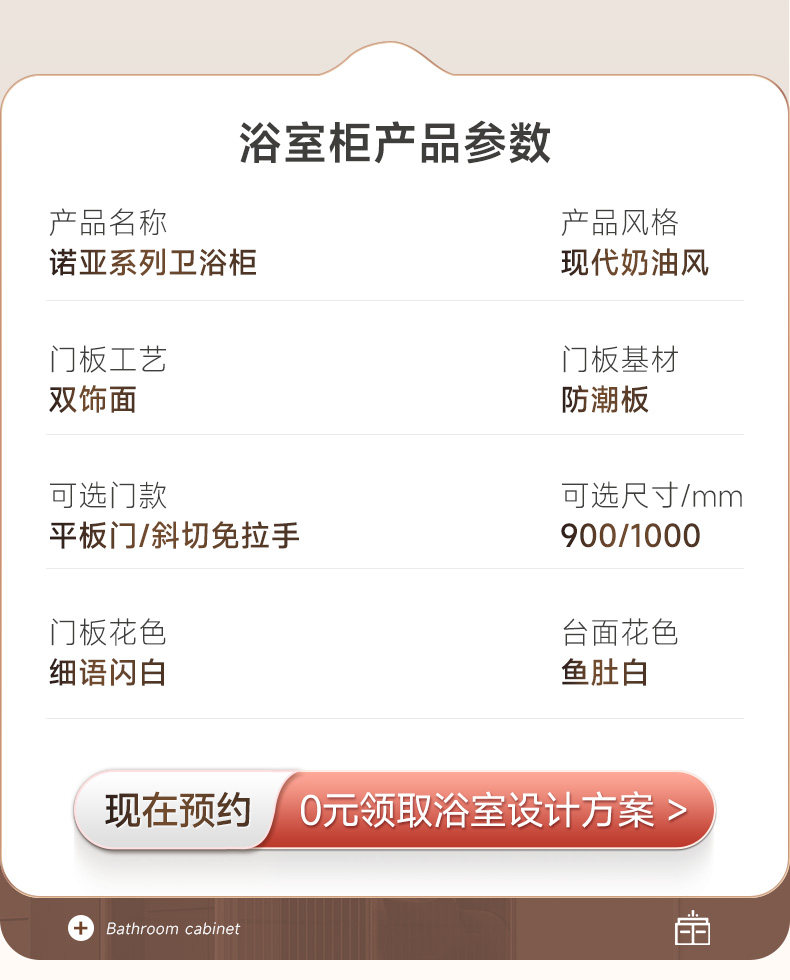 浴室柜产品参数

产品名称
诺亚系列卫浴柜

产品风格
现代奶油风

门板工艺
双饰面

门板基材
防潮板

可选门款
平板门/斜切免拉手

可选尺寸/mm
900/1000

门板花色
细语闪白

台面花色
鱼肚白

现在预约 0元领取浴室设计方案 >

Bathroom cabinet