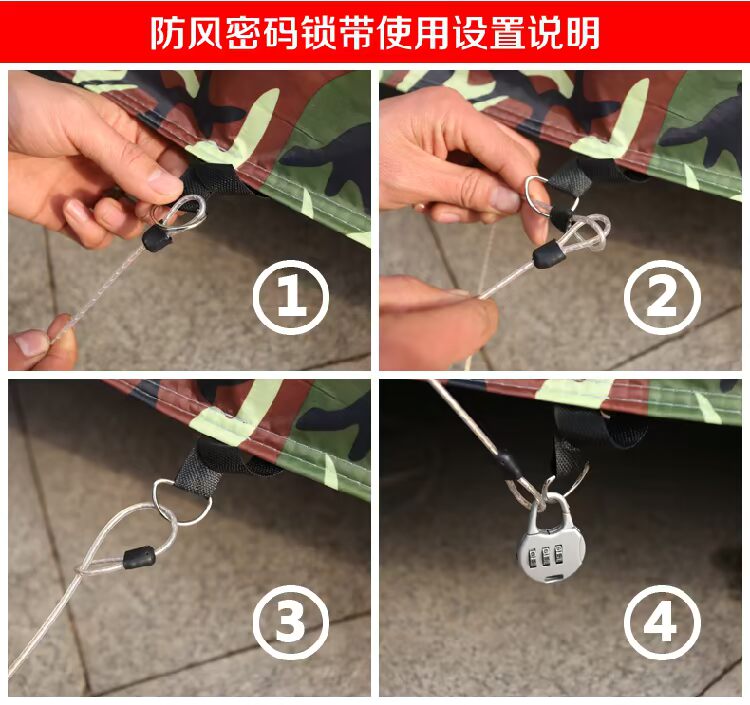 防风密码锁带使用设置说明

①

②

③

④