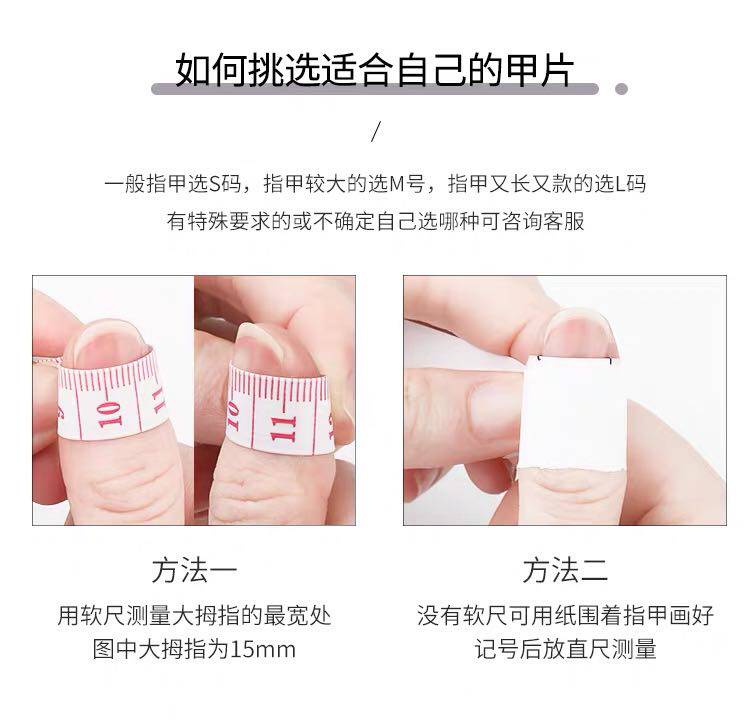 如何挑选适合自己的甲片

/

一般指甲选S码，指甲较大的选M号，指甲又长又款的选L码
有特殊要求的或不确定自己选哪种可咨询客服

10 11

10 11

方法一
用软尺测量大拇指的最宽处
图中大拇指为15mm

方法二
没有软尺可用纸围着指甲画好
记号后放直尺测量