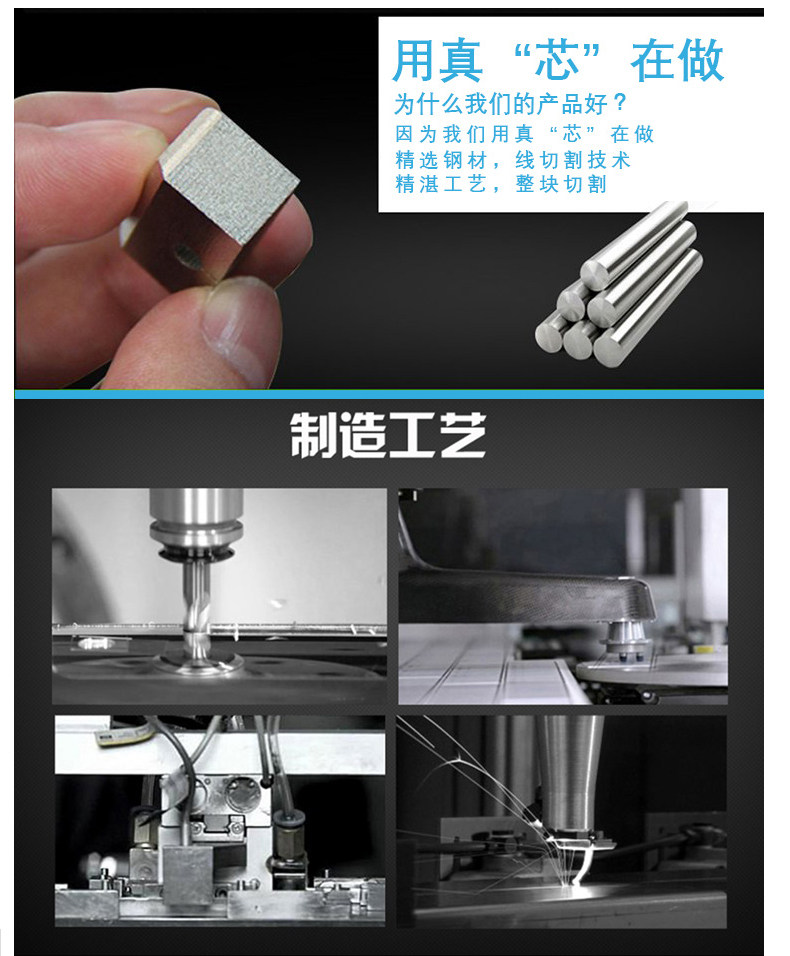 用真“芯”在做

为什么我们的产品好？
因为我们用真“芯”在做
精选钢材，线切割技术
精湛工艺，整块切割

制造工艺