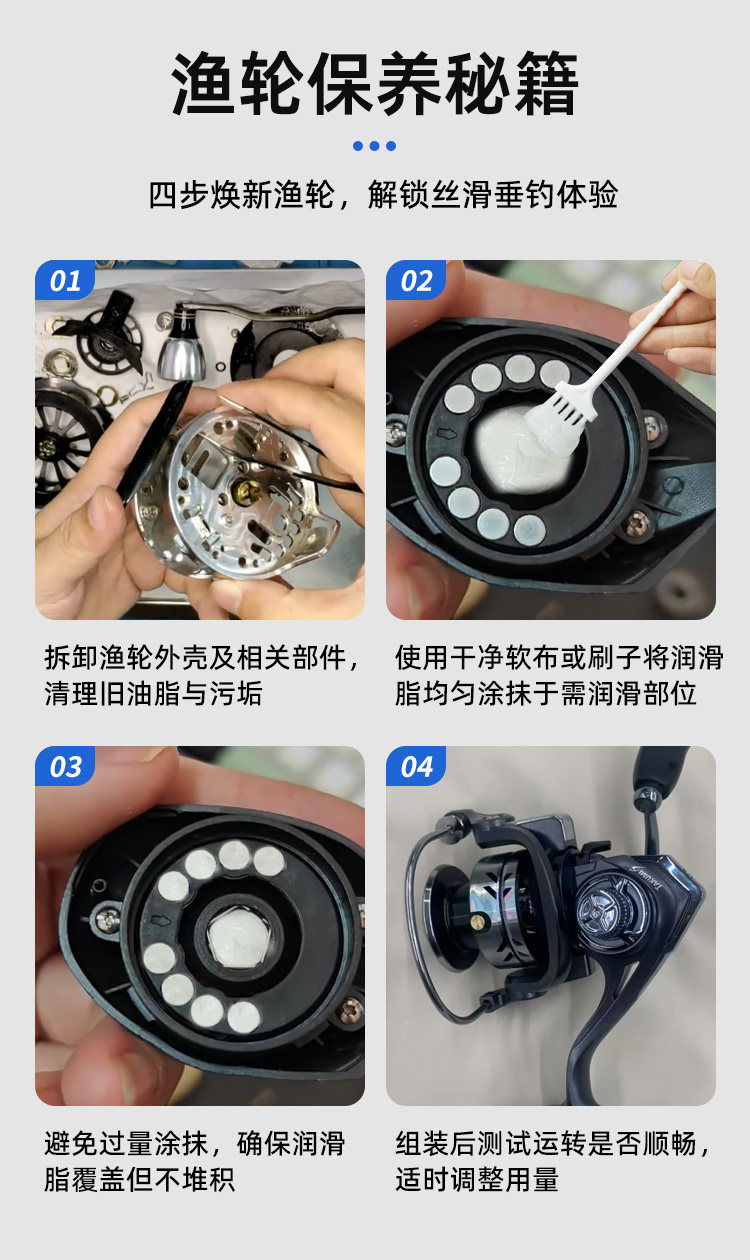 渔轮保养秘籍

四步焕新渔轮，解锁丝滑垂钓体验

01

拆卸渔轮外壳及相关部件，清理旧油脂与污垢

02

使用干净软布或刷子将润滑脂均匀涂抹于需润滑部位

03

避免过量涂抹，确保润滑脂覆盖但不堆积

04

组装后测试运转是否顺畅，适时调整用量