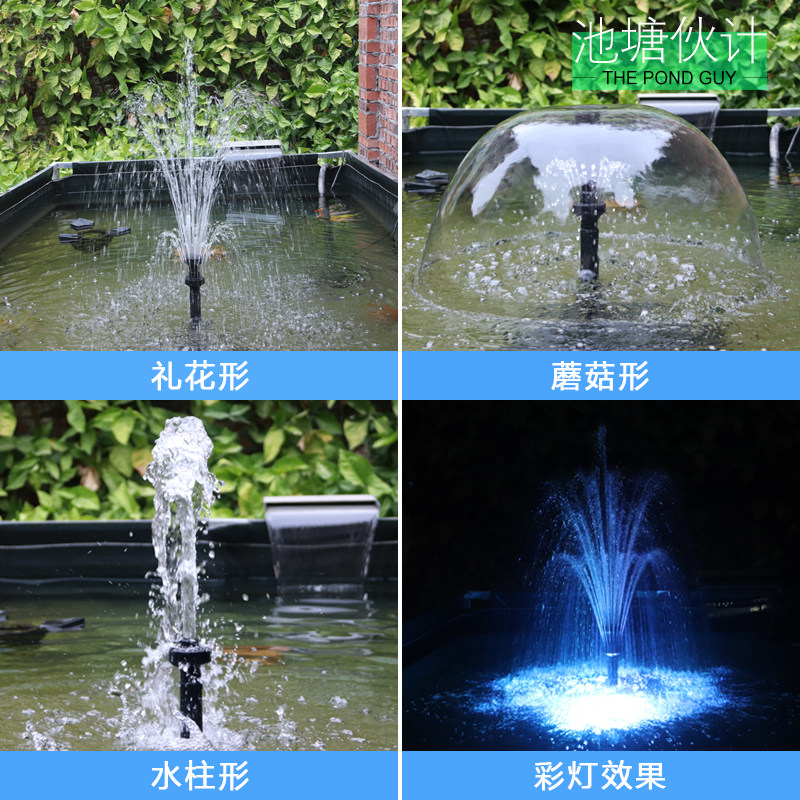 池塘伙计
THE POND GUY

礼花形

蘑菇形

水柱形

彩灯效果