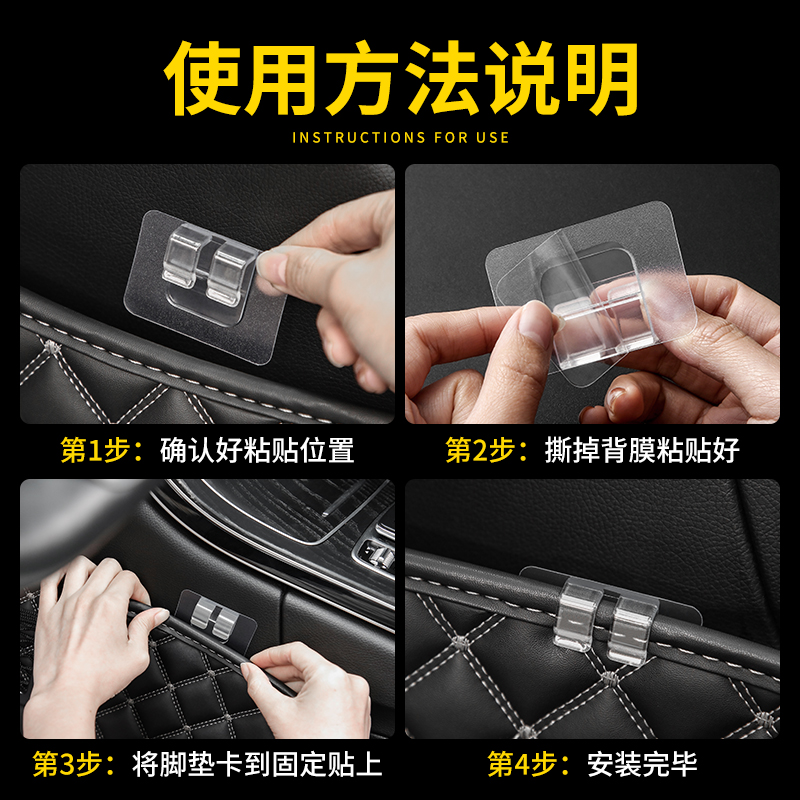 使用方法说明

INSTRUCTIONS FOR USE

第1步：确认好粘贴位置

第2步：撕掉背膜粘贴好

第3步：将脚垫卡到固定贴上

第4步：安装完毕