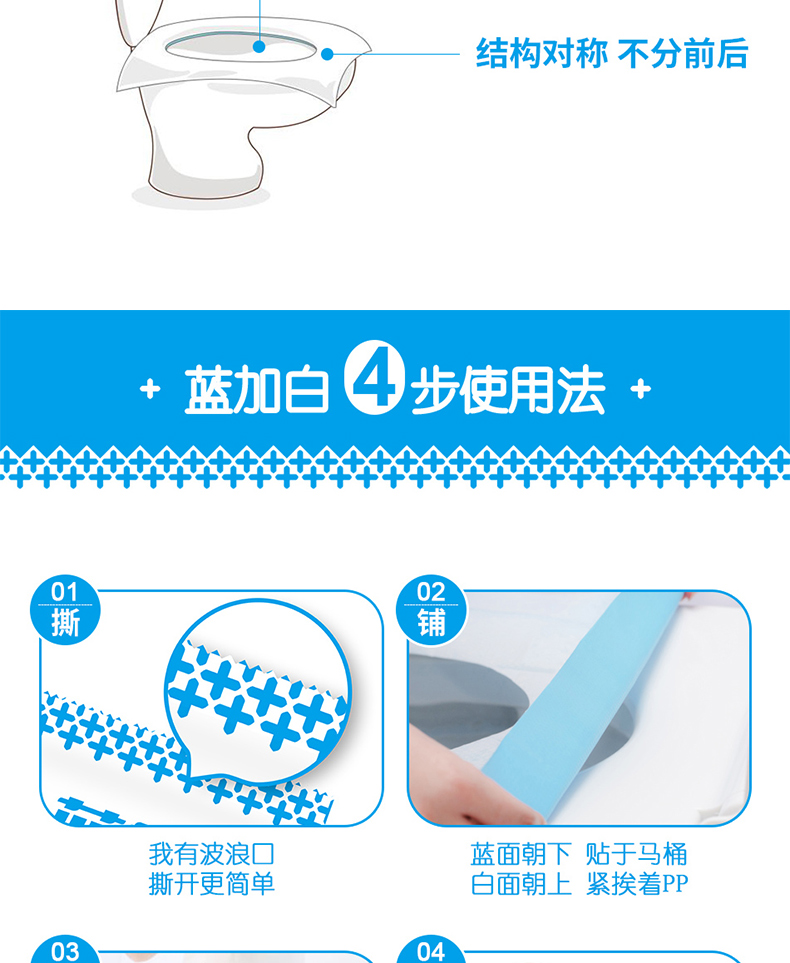 结构对称 不分前后

+ 蓝加白 4 步使用法 +

01
撕

我有波浪口
撕开更简单

02
铺

蓝面朝下 贴于马桶
白面朝上 紧挨着PP

03

04