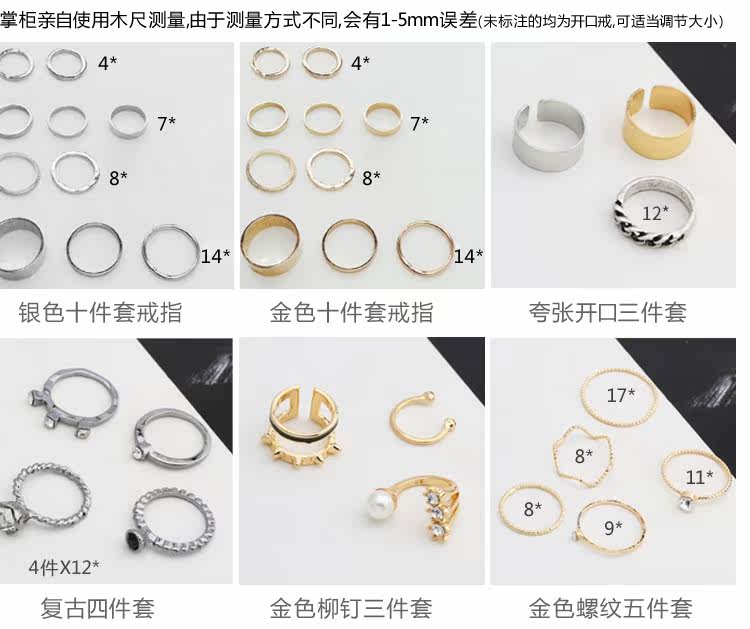 掌柜亲自使用木尺测量,由于测量方式不同,会有1-5mm误差(未标注的均为开口戒,可适当调节大小)

4*
7*
8*
14*
银色十件套戒指

4*
7*
8*
14*
金色十件套戒指

12*
夸张开口三件套

4件X12*
复古四件套

金色柳钉三件套

17*
8*
11*
8*
9*
金色螺纹五件套