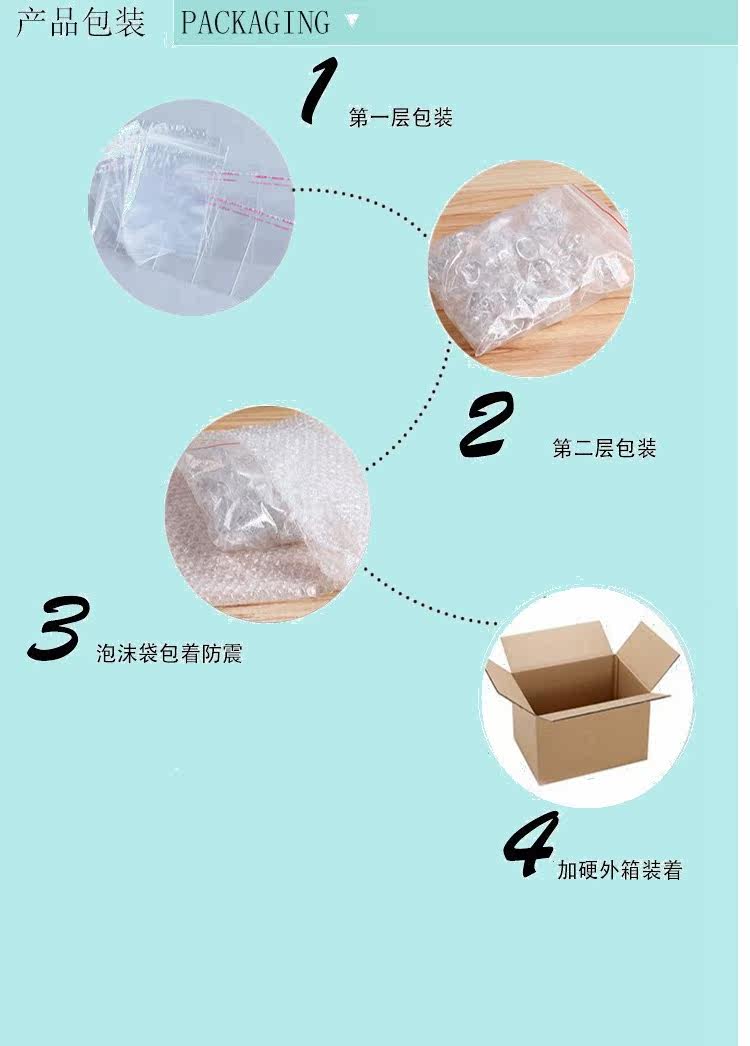 产品包装 PACKAGING

1 第一层包装

2 第二层包装

3 泡沫袋包着防震

4 加硬外箱装着