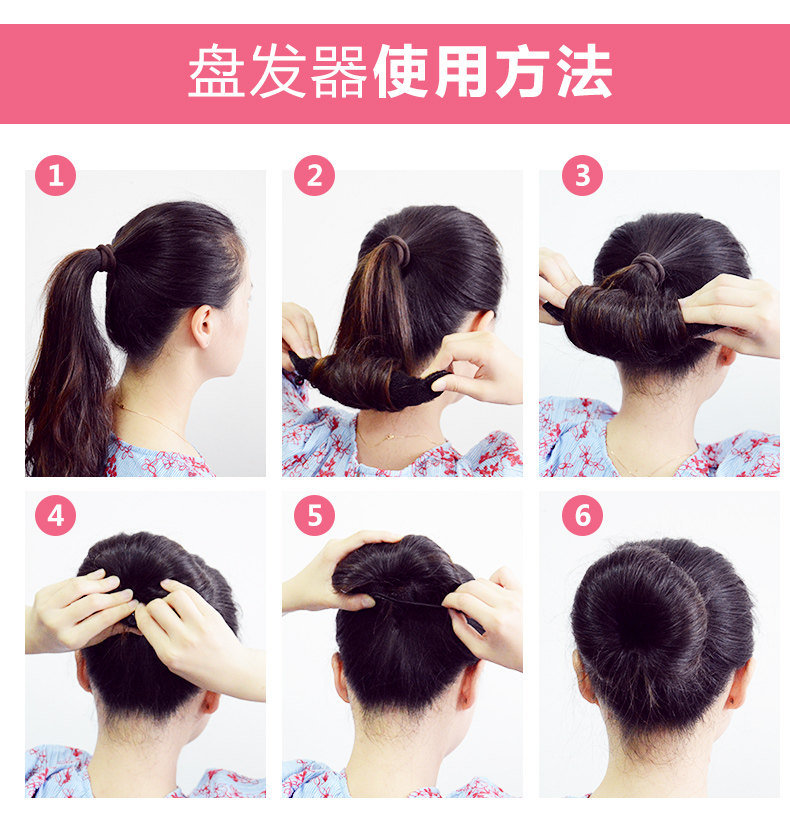 盘发器使用方法

1

2

3

4

5

6