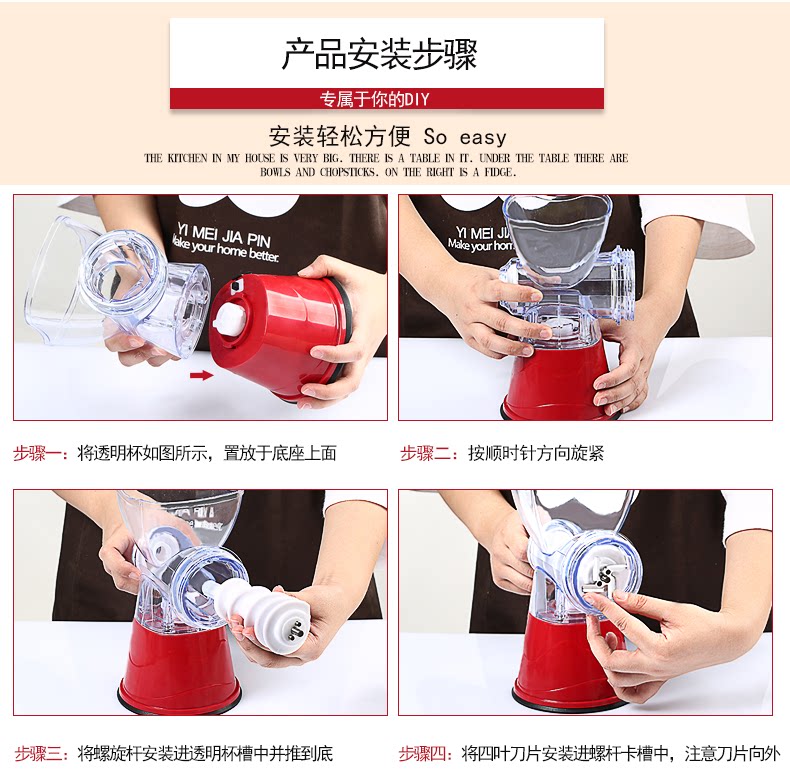 产品安装步骤

专属于你的DIY

安装轻松方便 So easy

THE KITCHEN IN MY HOUSE IS VERY BIG. THERE IS A TABLE IN IT. UNDER THE TABLE THERE ARE BOWLS AND CHOPSTICKS. ON THE RIGHT IS A FIDGE.

YI MEI JIA PIN
Make your home better.

YI MEI JIA PIN
Make your hom

步骤一：将透明杯如图所示，置放于底座上面

步骤二：按顺时针方向旋紧

步骤三：将螺旋杆安装进透明杯槽中并推到底

步骤四：将四叶刀片安装进螺杆卡槽中，注意刀片向外