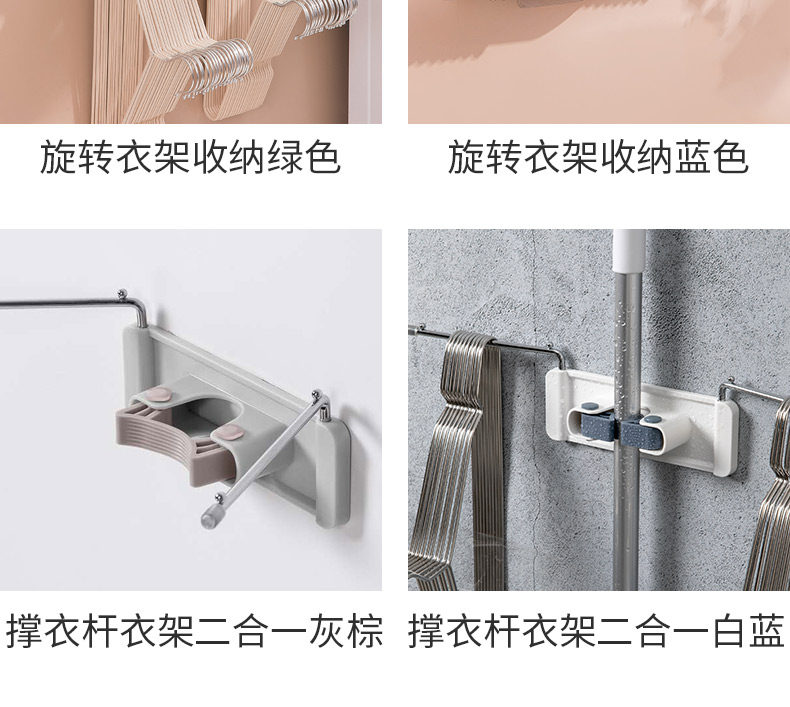 旋转衣架收纳绿色

旋转衣架收纳蓝色

撑衣杆衣架二合一灰棕

撑衣杆衣架二合一白蓝