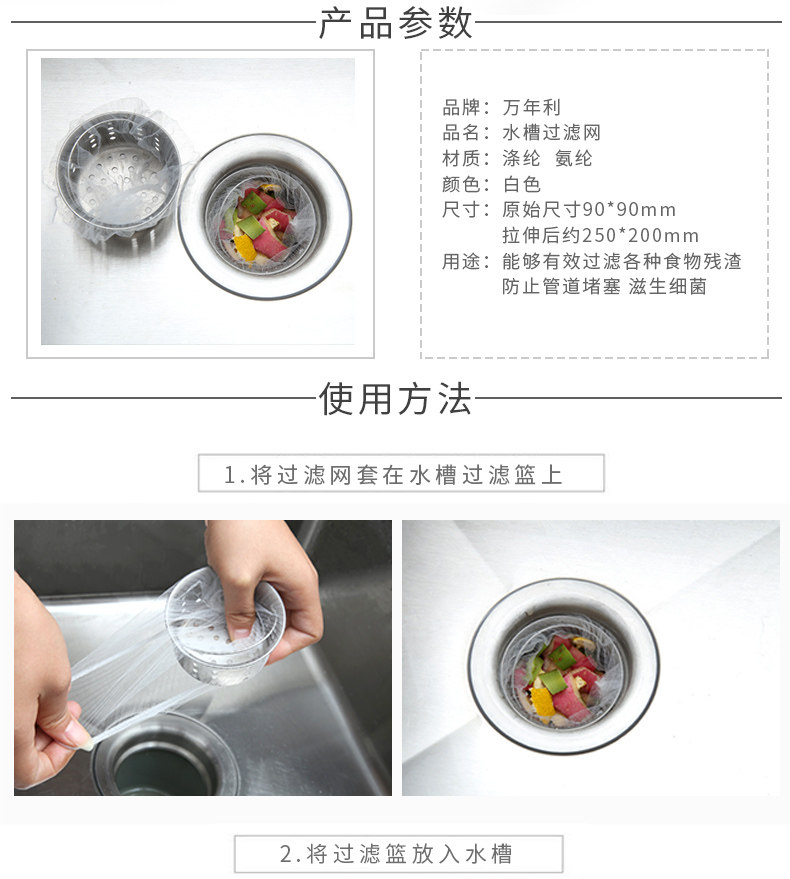 产品参数

品牌：万年利
品名：水槽过滤网
材质：涤纶 氨纶
颜色：白色
尺寸：原始尺寸90*90mm
拉伸后约250*200mm
用途：能够有效过滤各种食物残渣
防止管道堵塞 滋生细菌

使用方法

1.将过滤网套在水槽过滤篮上

2.将过滤篮放入水槽