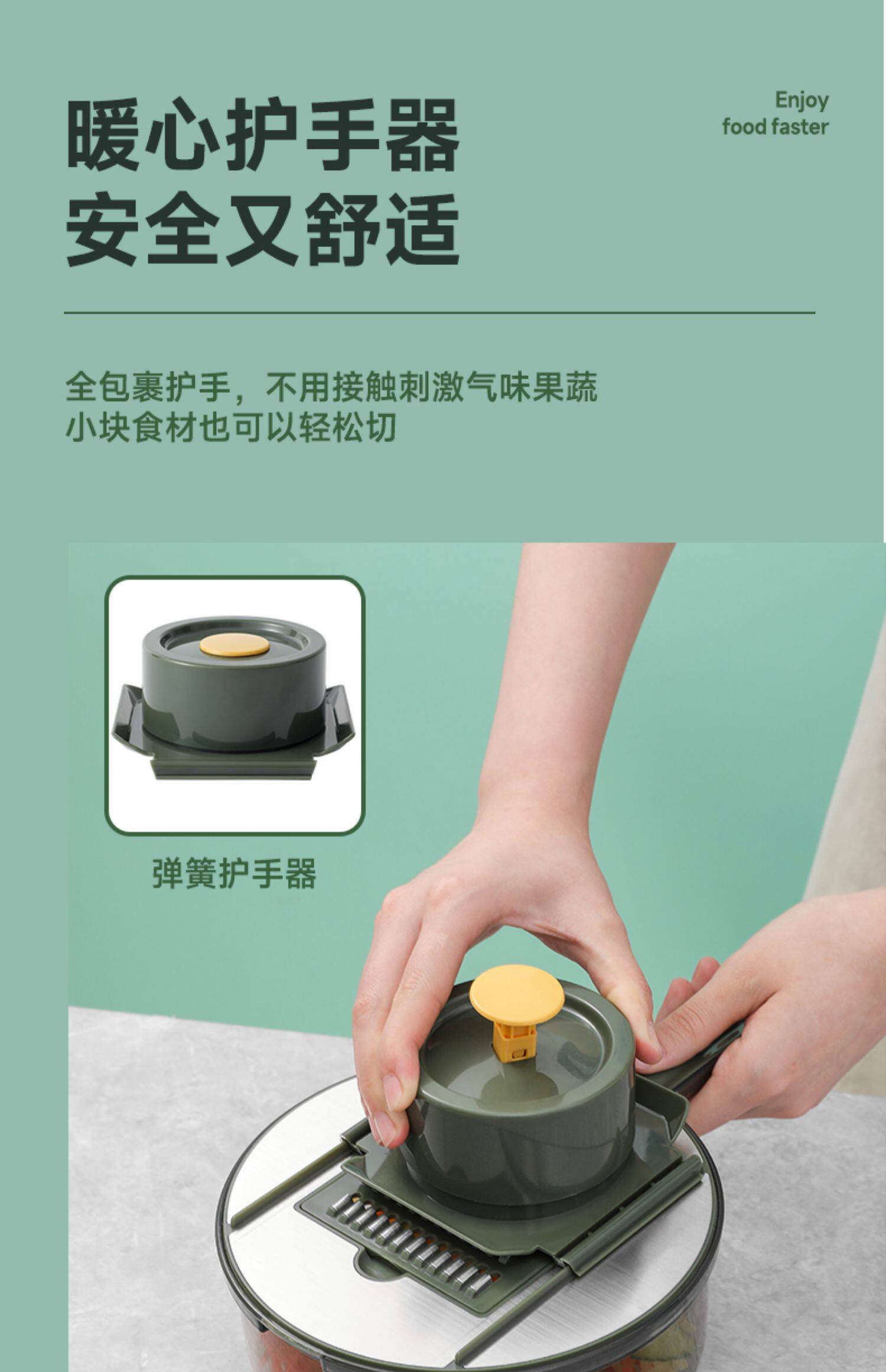 暖心护手器
安全又舒适

Enjoy
food faster

全包裹护手，不用接触刺激气味果蔬
小块食材也可以轻松切

弹簧护手器