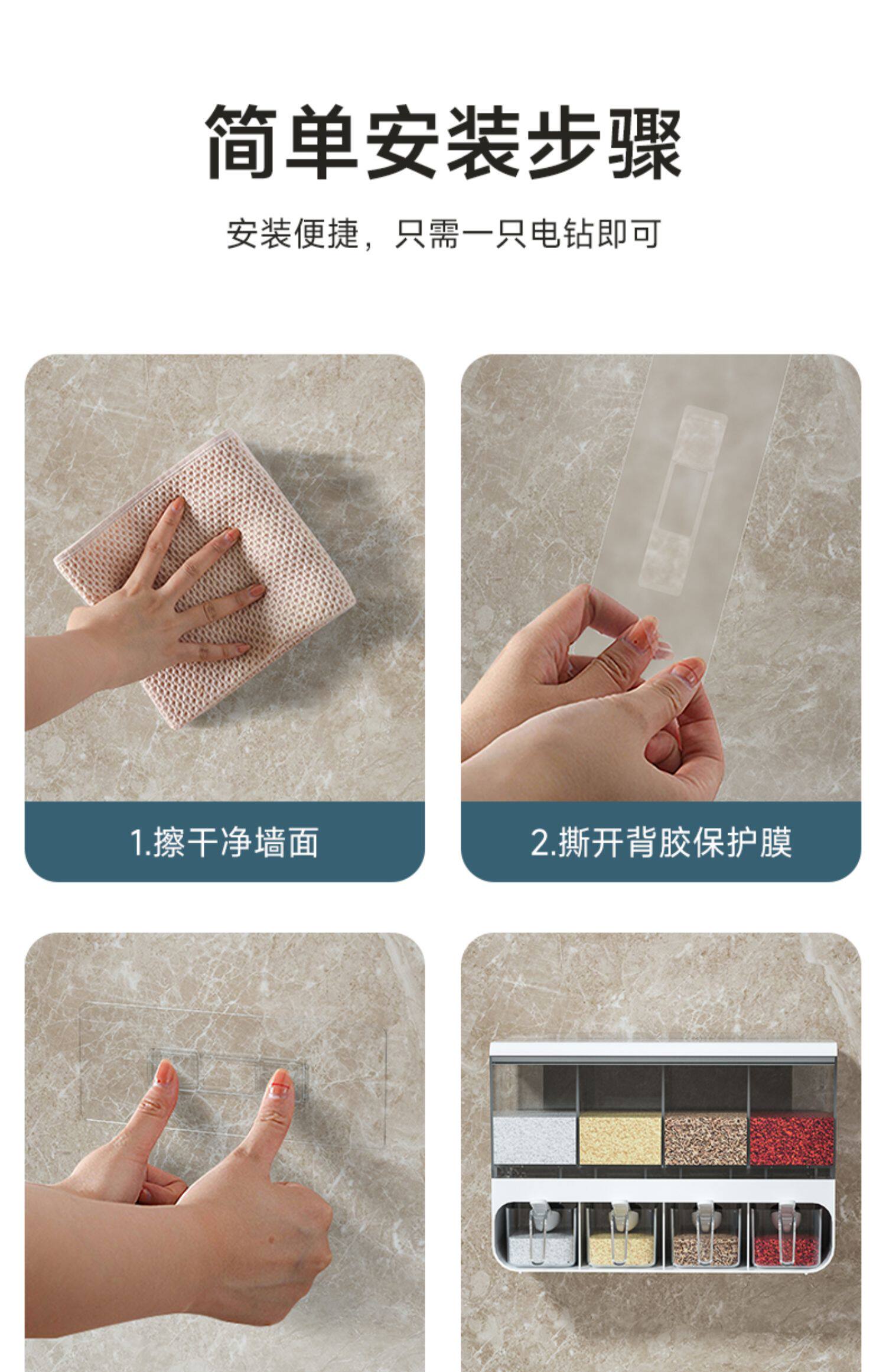 简单安装步骤

安装便捷，只需一只电钻即可

1.擦干净墙面

2.撕开背胶保护膜