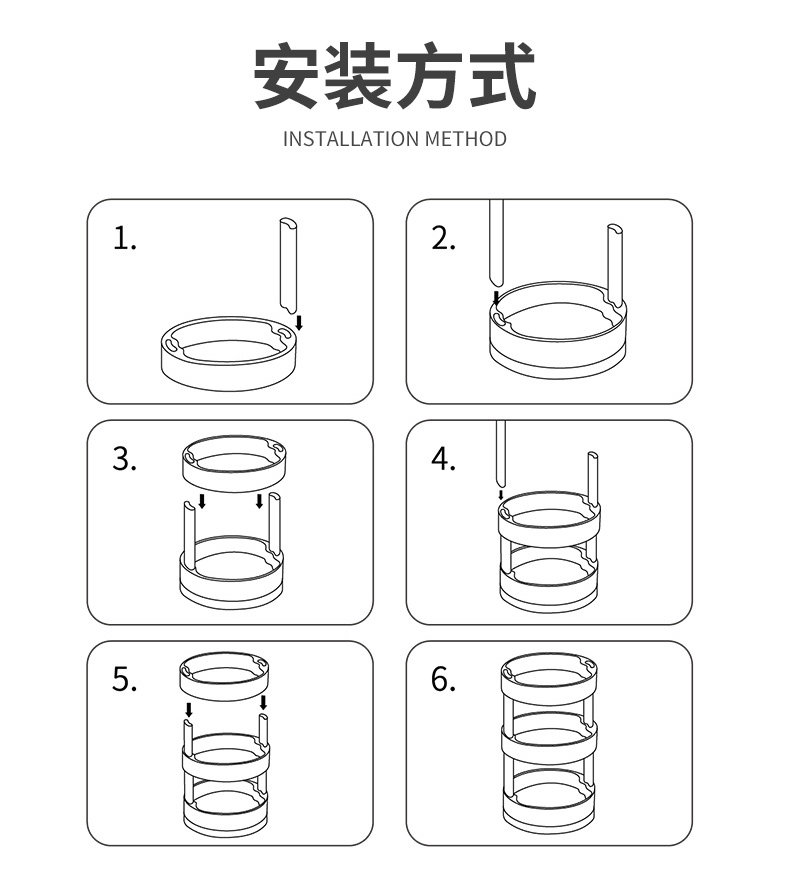 安装方式

INSTALLATION METHOD

1.

2.

3.

4.

5.

6.