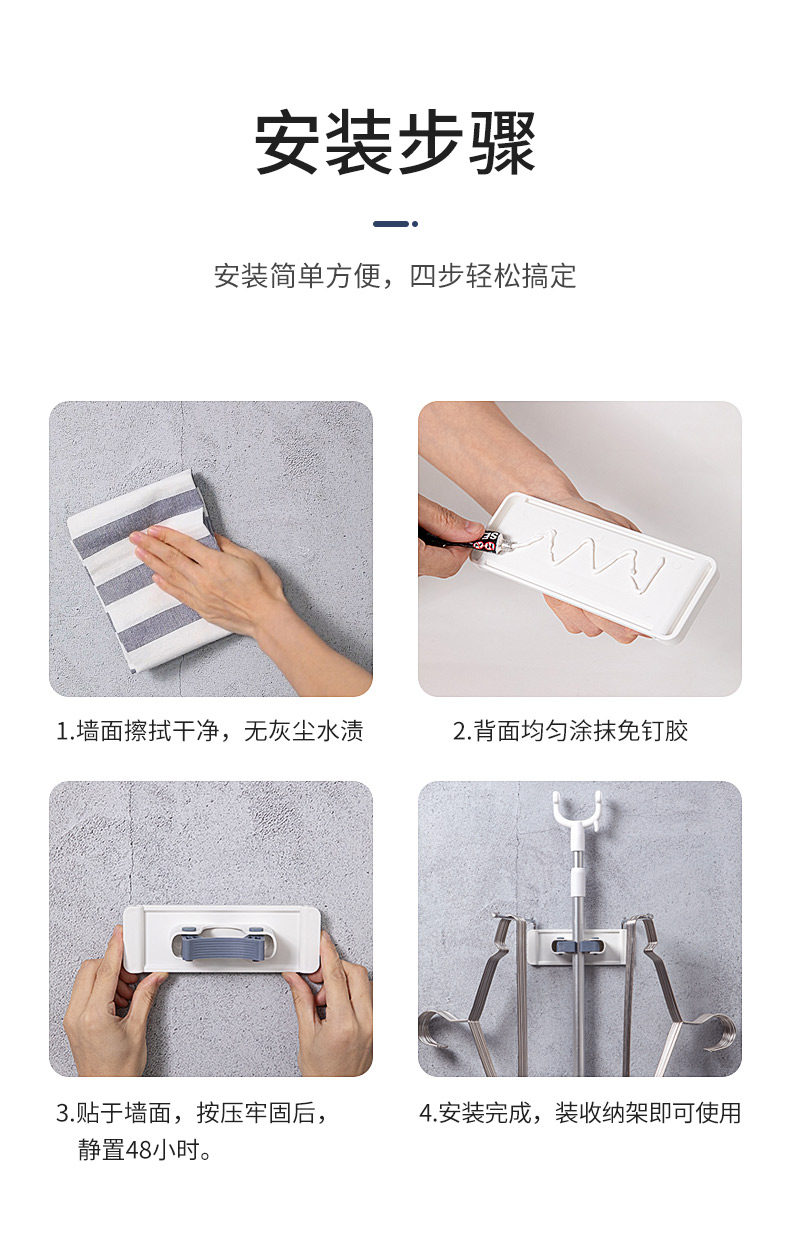 安装步骤

安装简单方便，四步轻松搞定

1.墙面擦拭干净，无灰尘水渍

2.背面均匀涂抹免钉胶

3.贴于墙面，按压牢固后，静置48小时。

4.安装完成，装收纳架即可使用