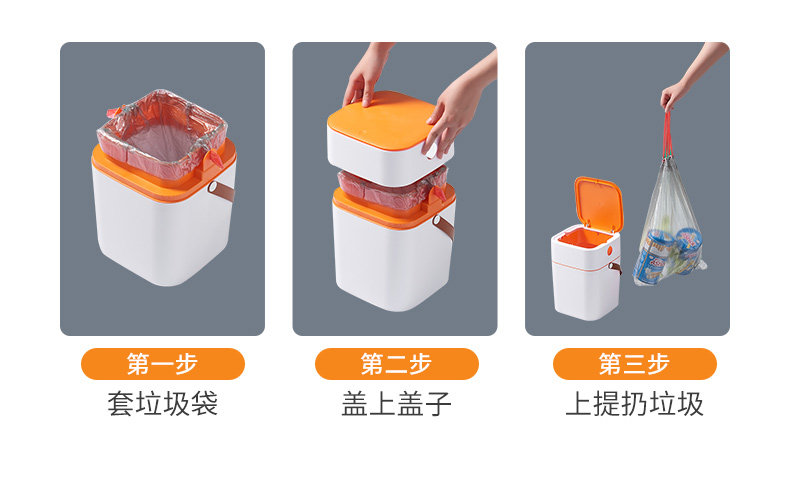 第一步
套垃圾袋

第二步
盖上盖子

第三步
上提扔垃圾