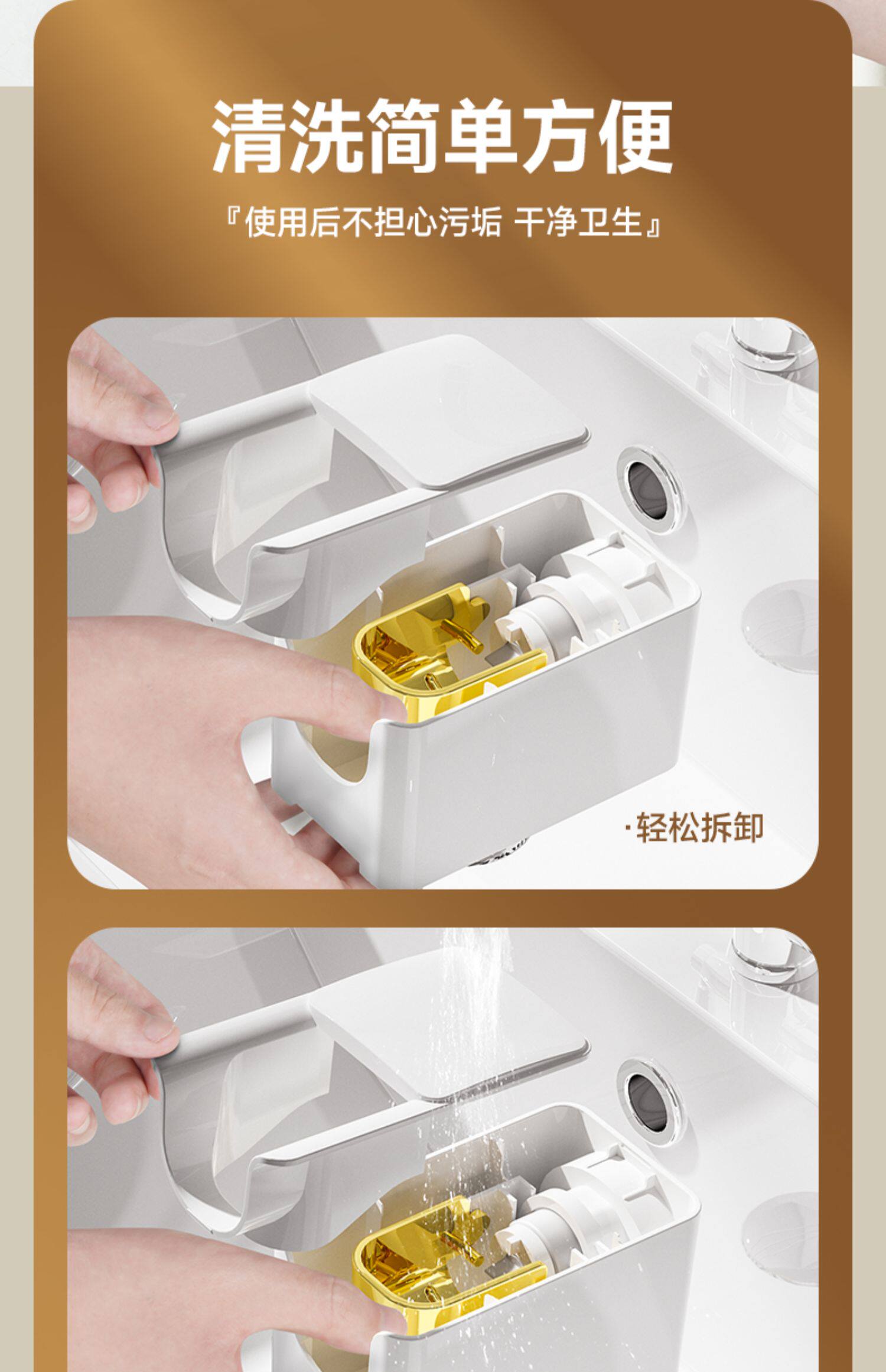 清洗简单方便

『使用后不担心污垢 干净卫生』

·轻松拆卸