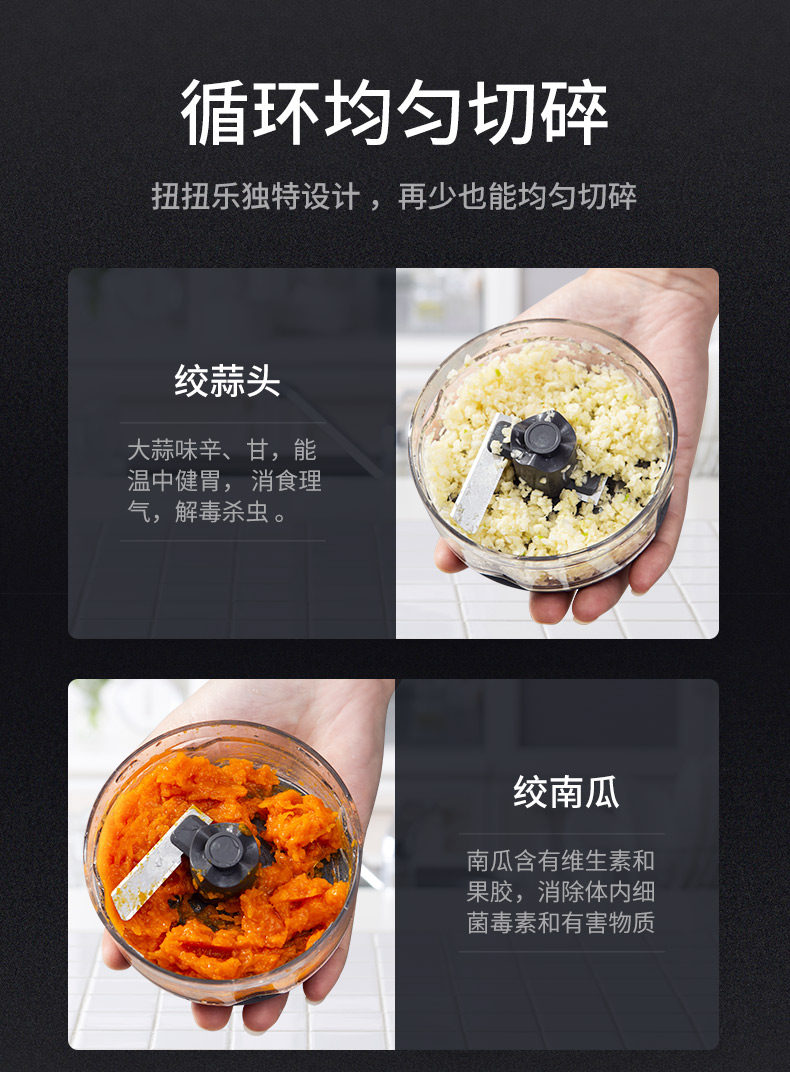 循环均匀切碎

扭扭乐独特设计，再少也能均匀切碎

绞蒜头

大蒜味辛、甘，能温中健胃，消食理气，解毒杀虫。

绞南瓜

南瓜含有维生素和果胶，消除体内细菌毒素和有害物质