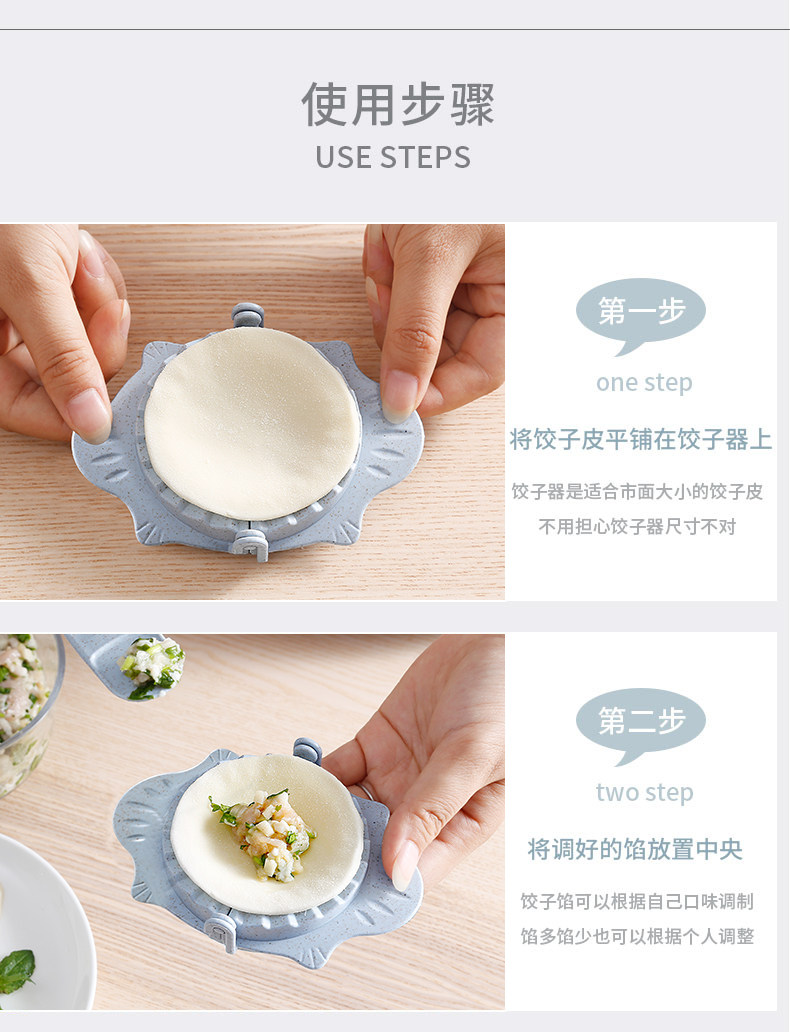 使用步骤
USE STEPS

第一步
one step
将饺子皮平铺在饺子器上
饺子器是适合市面大小的饺子皮
不用担心饺子器尺寸不对

第二步
two step
将调好的馅放置中央
饺子馅可以根据自己口味调制
馅多馅少也可以根据个人调整