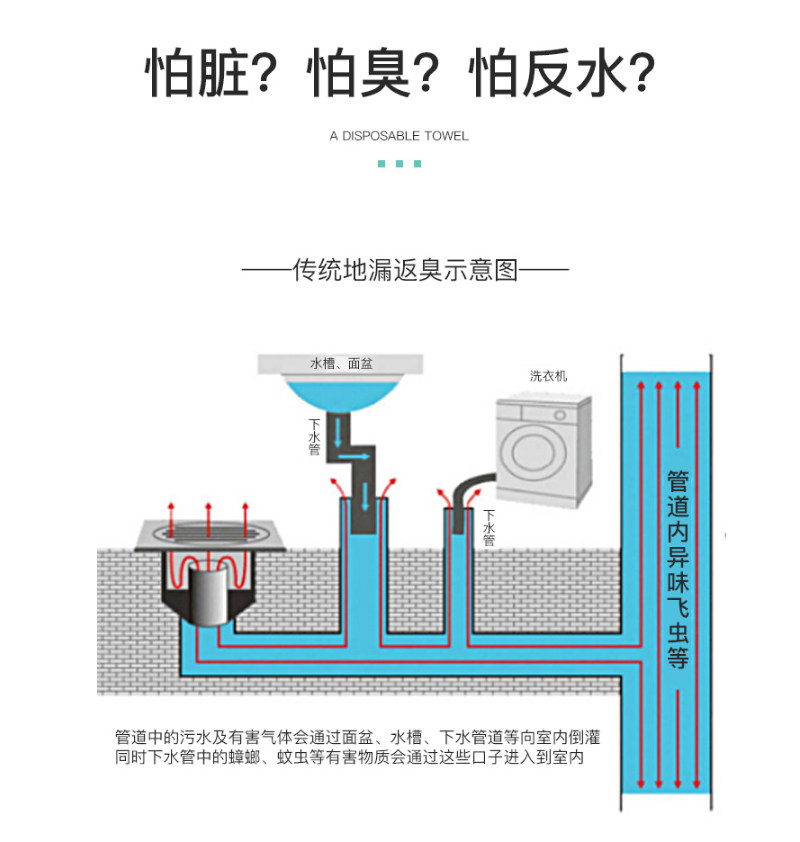 怕脏？怕臭？怕反水？

A DISPOSABLE TOWEL

——传统地漏返臭示意图——

水槽、面盆

洗衣机

下水管

下水管

管道内异味飞虫等

管道中的污水及有害气体会通过面盆、水槽、下水管道等向室内倒灌
同时下水管中的蟑螂、蚊虫等有害物质会通过这些口子进入到室内