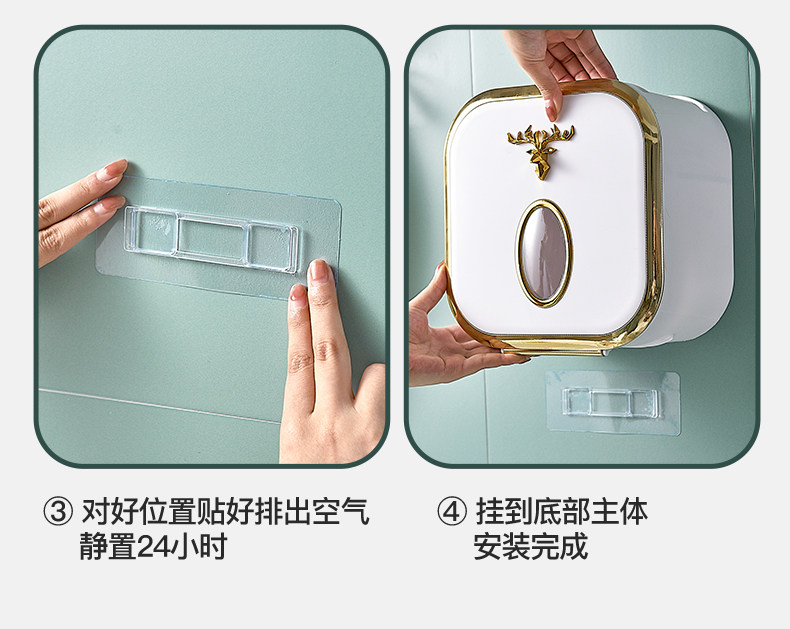 ③ 对好位置贴好排出空气
静置24小时

④ 挂到底部主体
安装完成