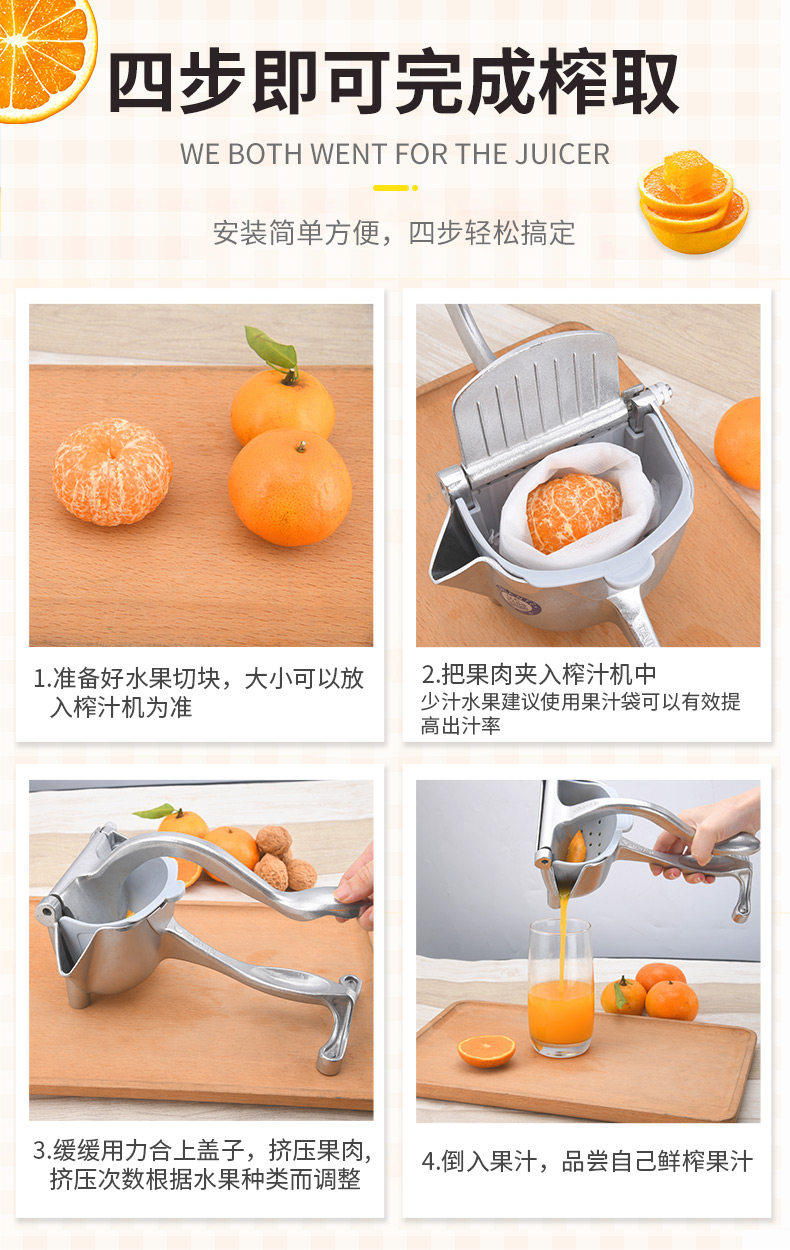 四步即可完成榨取

WE BOTH WENT FOR THE JUICER

安装简单方便，四步轻松搞定

1.准备好水果切块，大小可以放入榨汁机为准

2.把果肉夹入榨汁机中
少汁水果建议使用果汁袋可以有效提高出汁率

3.缓缓用力合上盖子，挤压果肉，挤压次数根据水果种类而调整

4.倒入果汁，品尝自己鲜榨果汁