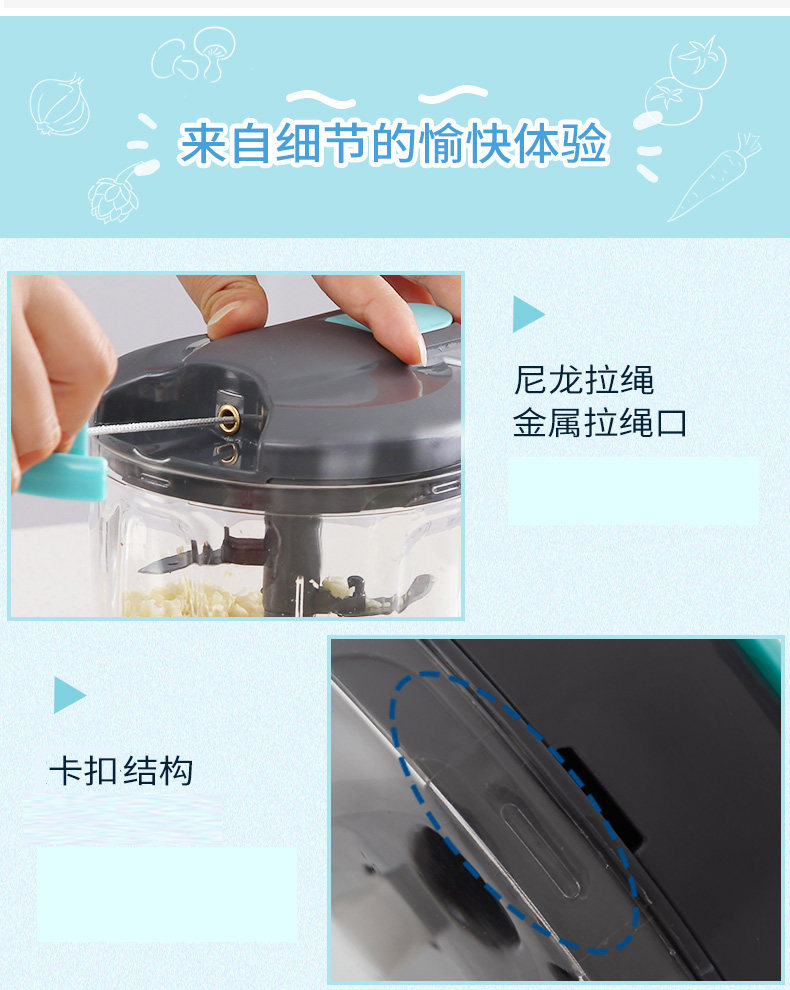 来自细节的愉快体验

尼龙拉绳
金属拉绳口

卡扣结构