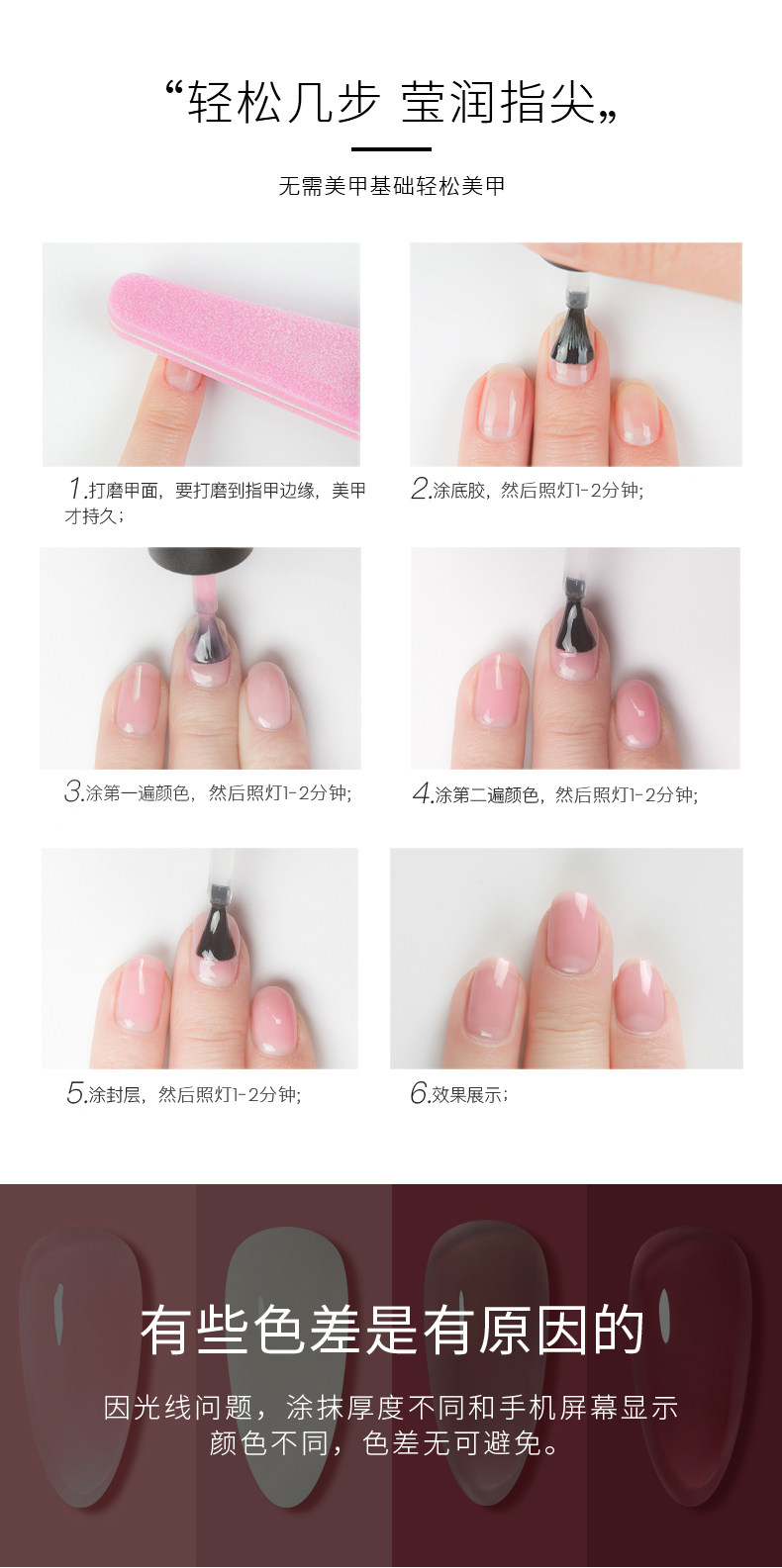 “轻松几步 莹润指尖„

无需美甲基础轻松美甲

1.打磨甲面，要打磨到指甲边缘，美甲才持久；

2.涂底胶，然后照灯1-2分钟;

3.涂第一遍颜色，然后照灯1-2分钟;

4.涂第二遍颜色，然后照灯1-2分钟;

5.涂封层，然后照灯1-2分钟;

6.效果展示；

有些色差是有原因的

因光线问题，涂抹厚度不同和手机屏幕显示颜色不同，色差无可避免。