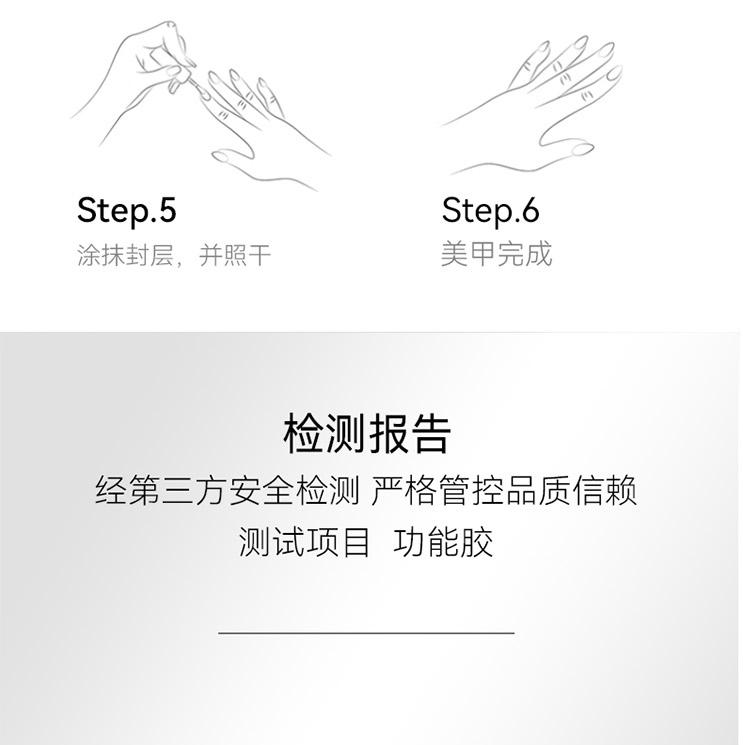 Step.5
涂抹封层，并照干

Step.6
美甲完成

检测报告
经第三方安全检测 严格管控品质信赖
测试项目 功能胶