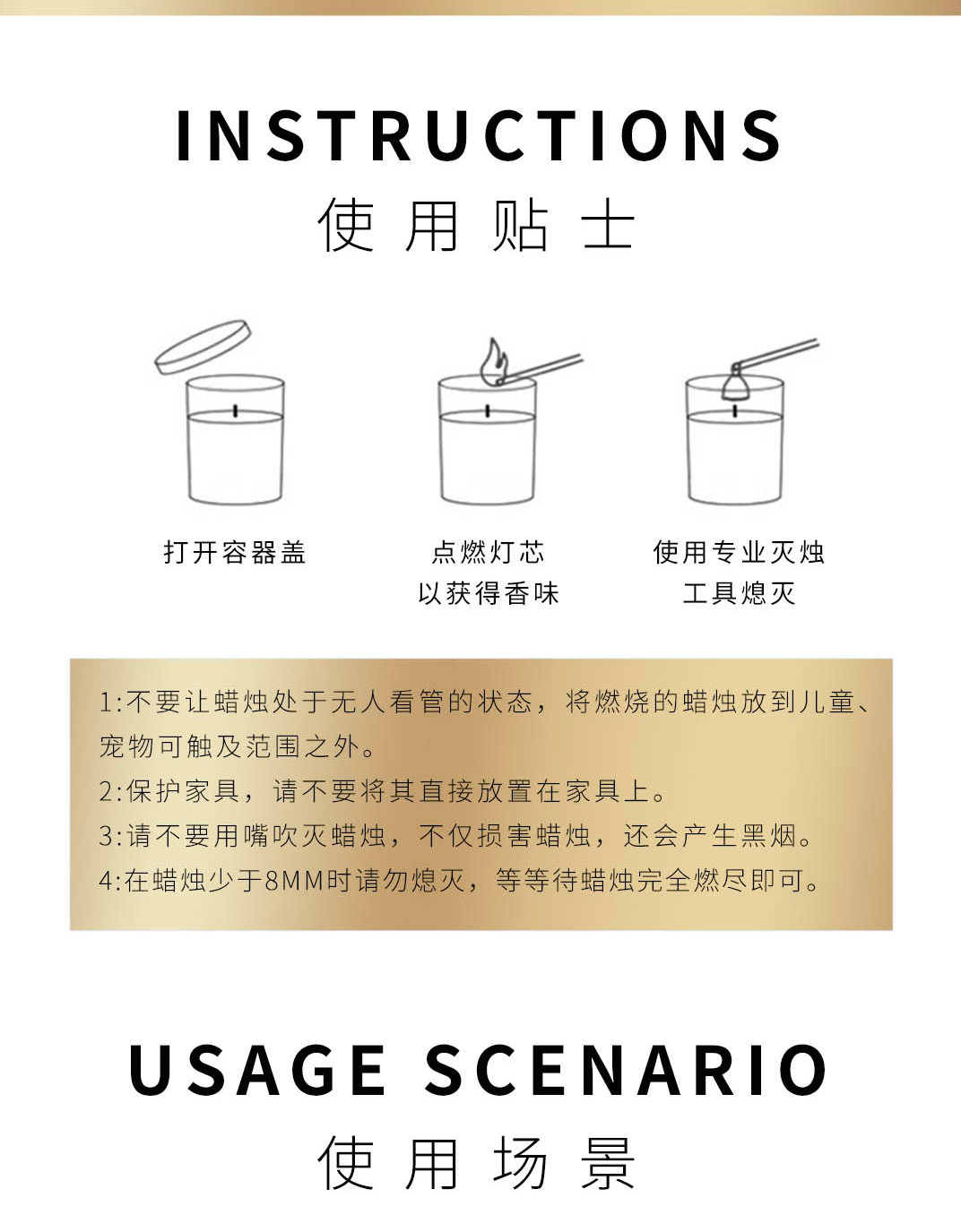 INSTRUCTIONS
使用贴士

打开容器盖

点燃灯芯
以获得香味

使用专业灭烛
工具熄灭

1:不要让蜡烛处于无人看管的状态，将燃烧的蜡烛放到儿童、宠物可触及范围之外。
2:保护家具，请不要将其直接放置在家具上。
3:请不要用嘴吹灭蜡烛，不仅损害蜡烛，还会产生黑烟。
4:在蜡烛少于8MM时请勿熄灭，等等待蜡烛完全燃尽即可。

USAGE SCENARIO
使用场景