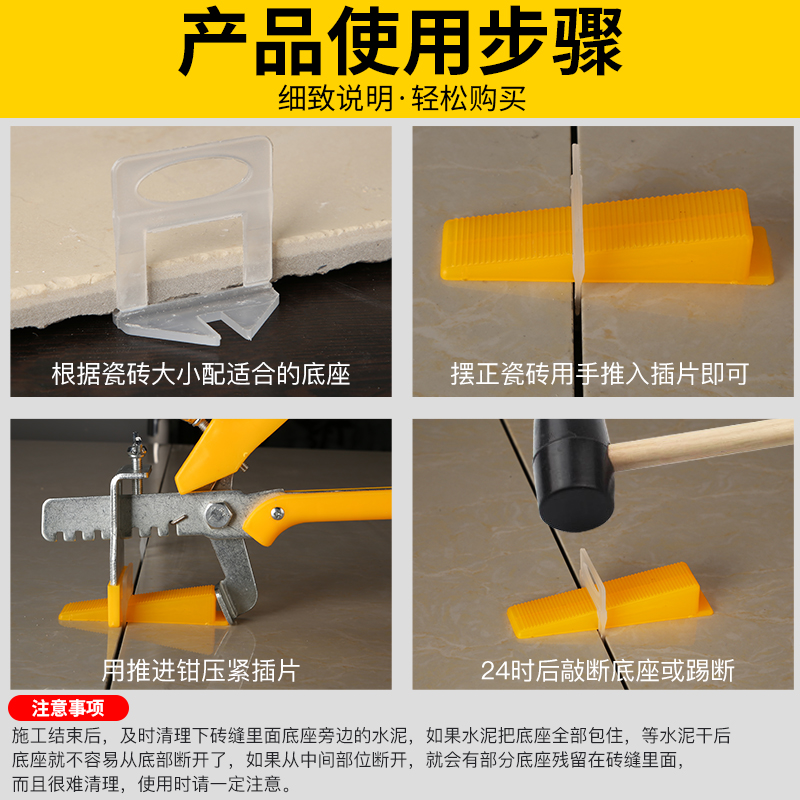 产品使用步骤
细致说明·轻松购买

根据瓷砖大小配适合的底座

摆正瓷砖用手推入插片即可

用推进钳压紧插片

24时后敲断底座或踢断

注意事项
施工结束后，及时清理下砖缝里面底座旁边的水泥，如果水泥把底座全部包住，等水泥干后底座就不容易从底部断开了，如果从中间部位断开，就会有部分底座残留在砖缝里面，而且很难清理，使用时请一定注意。