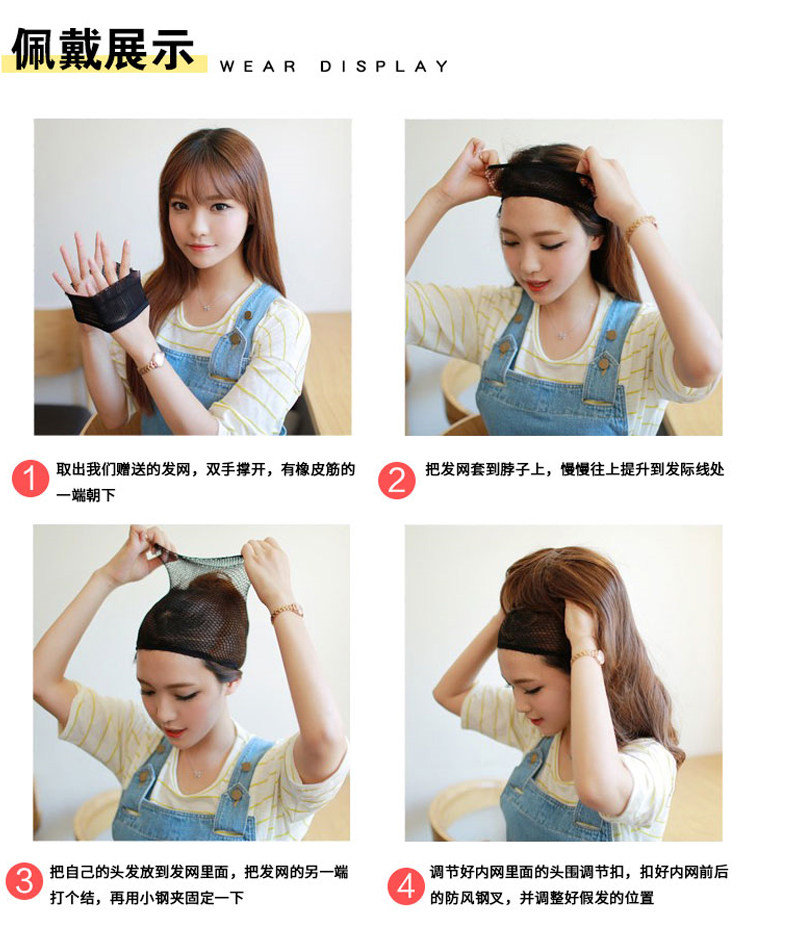 佩戴展示 WEAR DISPLAY

1 取出我们赠送的发网，双手撑开，有橡皮筋的一端朝下

2 把发网套到脖子上，慢慢往上提升到发际线处

3 把自己的头发放到发网里面，把发网的另一端打个结，再用小钢夹固定一下

4 调节好内网里面的头围调节扣，扣好内网前后的防风钢叉，并调整好假发的位置