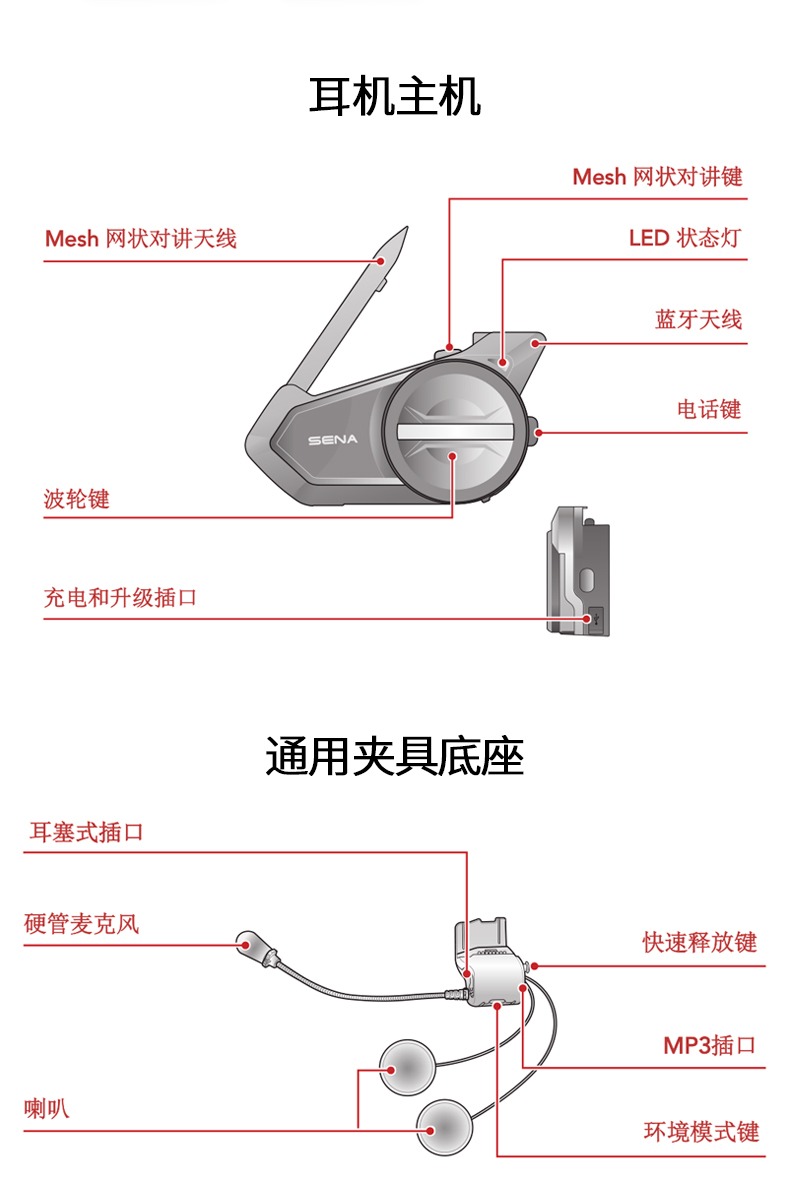 耳机主机

Mesh 网状对讲键

Mesh 网状对讲天线

LED 状态灯

蓝牙天线

电话键

SENA

波轮键

充电和升级插口

通用夹具底座

耳塞式插口

硬管麦克风

快速释放键

MP3插口

喇叭

环境模式键