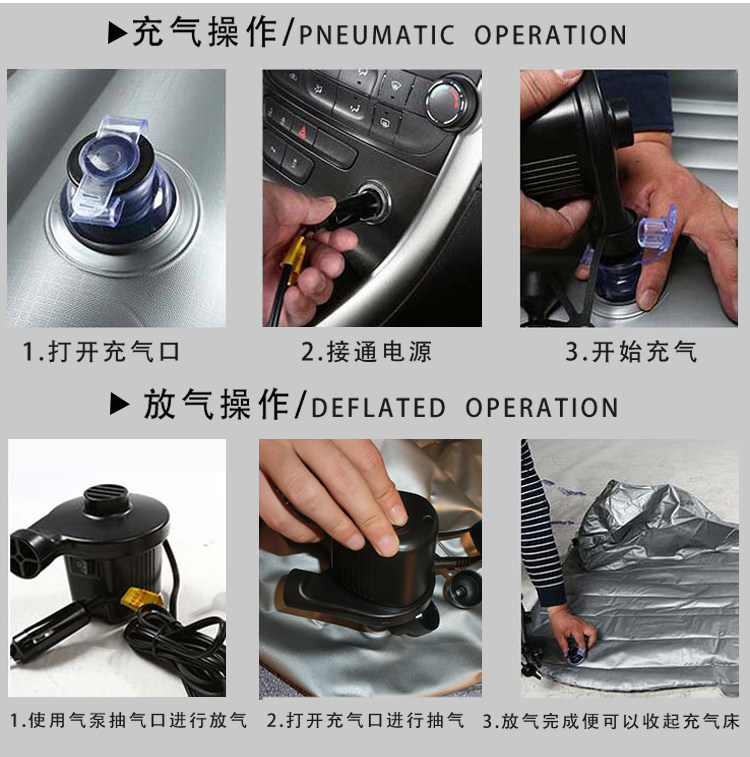 ▶充气操作/PNEUMATIC OPERATION

1.打开充气口

2.接通电源

3.开始充气

▶放气操作/DEFLATED OPERATION

1.使用气泵抽气口进行放气

2.打开充气口进行抽气

3.放气完成便可以收起充气床