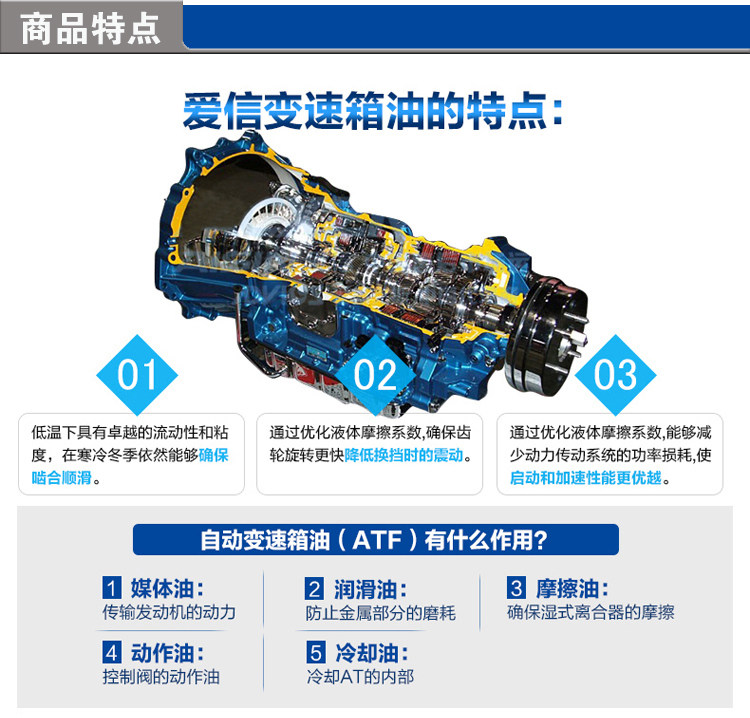 商品特点

爱信变速箱油的特点：

01
低温下具有卓越的流动性和粘度，在寒冷冬季依然能够确保啮合顺滑。

02
通过优化液体摩擦系数，确保齿轮旋转更快降低换挡时的震动。

03
通过优化液体摩擦系数，能够减少动力传动系统的功率损耗，使启动和加速性能更优越。

自动变速箱油（ATF）有什么作用？

1 媒体油：
传输发动机的动力

2 润滑油：
防止金属部分的磨耗

3 摩擦油：
确保湿式离合器的摩擦

4 动作油：
控制阀的动作油

5 冷却油：
冷却AT的内部