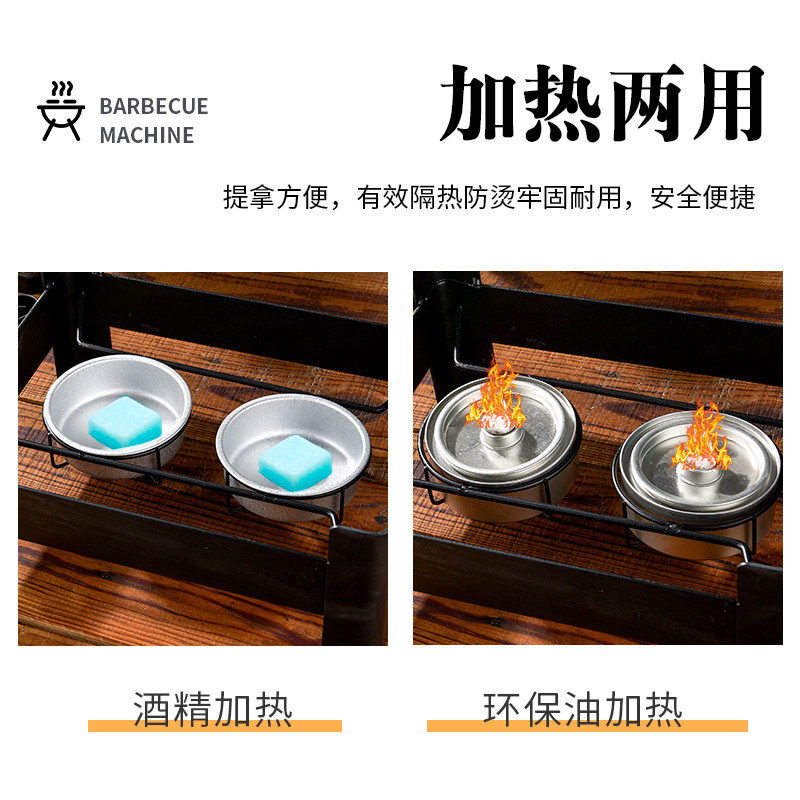 BARBECUE MACHINE

加热两用

提拿方便，有效隔热防烫牢固耐用，安全便捷

酒精加热

环保油加热