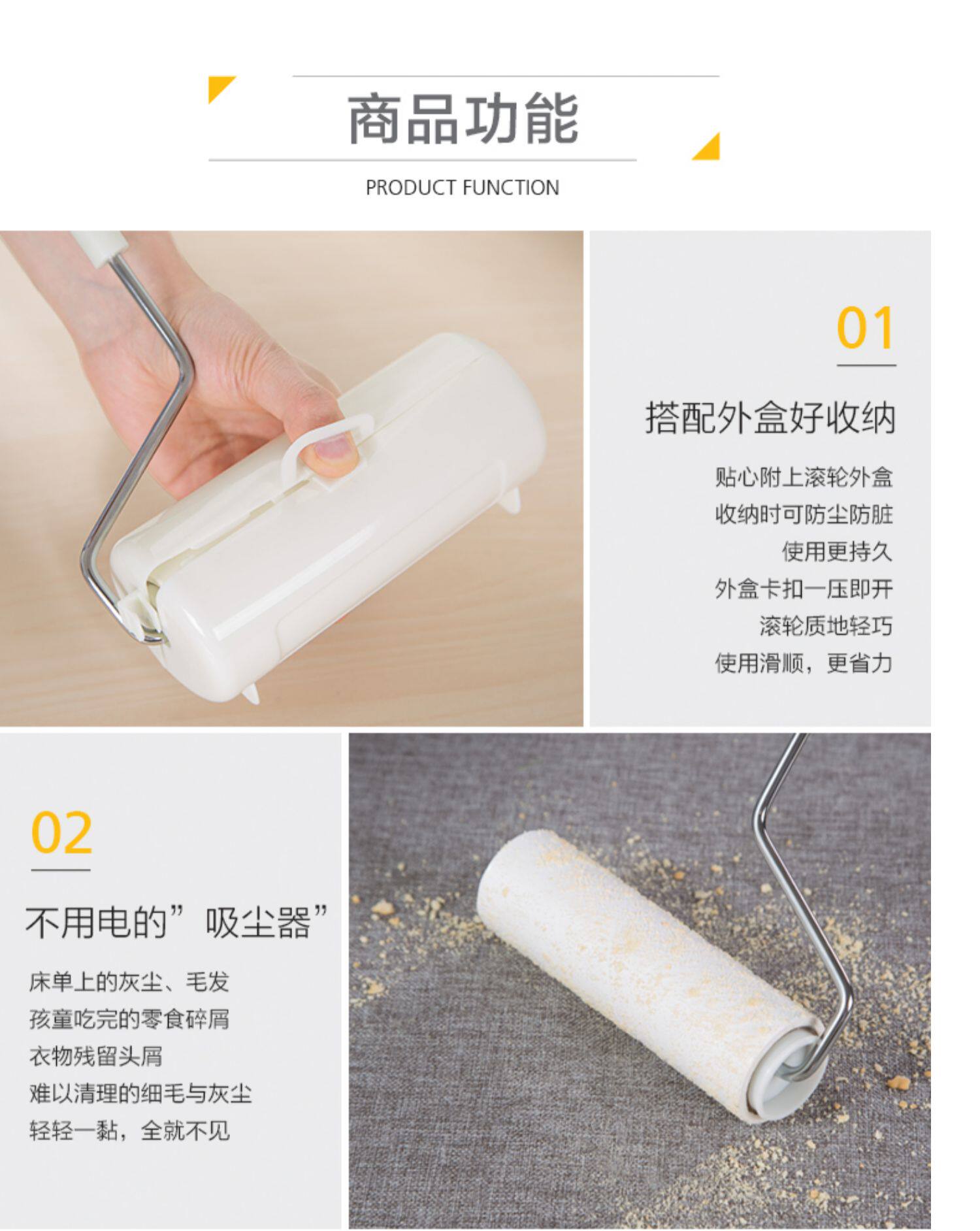 商品功能

PRODUCT FUNCTION

01

搭配外盒好收纳

贴心附上滚轮外盒
收纳时可防尘防脏
使用更持久
外盒卡扣一压即开
滚轮质地轻巧
使用滑顺，更省力

02

不用电的”吸尘器”

床单上的灰尘、毛发
孩童吃完的零食碎屑
衣物残留头屑
难以清理的细毛与灰尘
轻轻一黏，全就不见