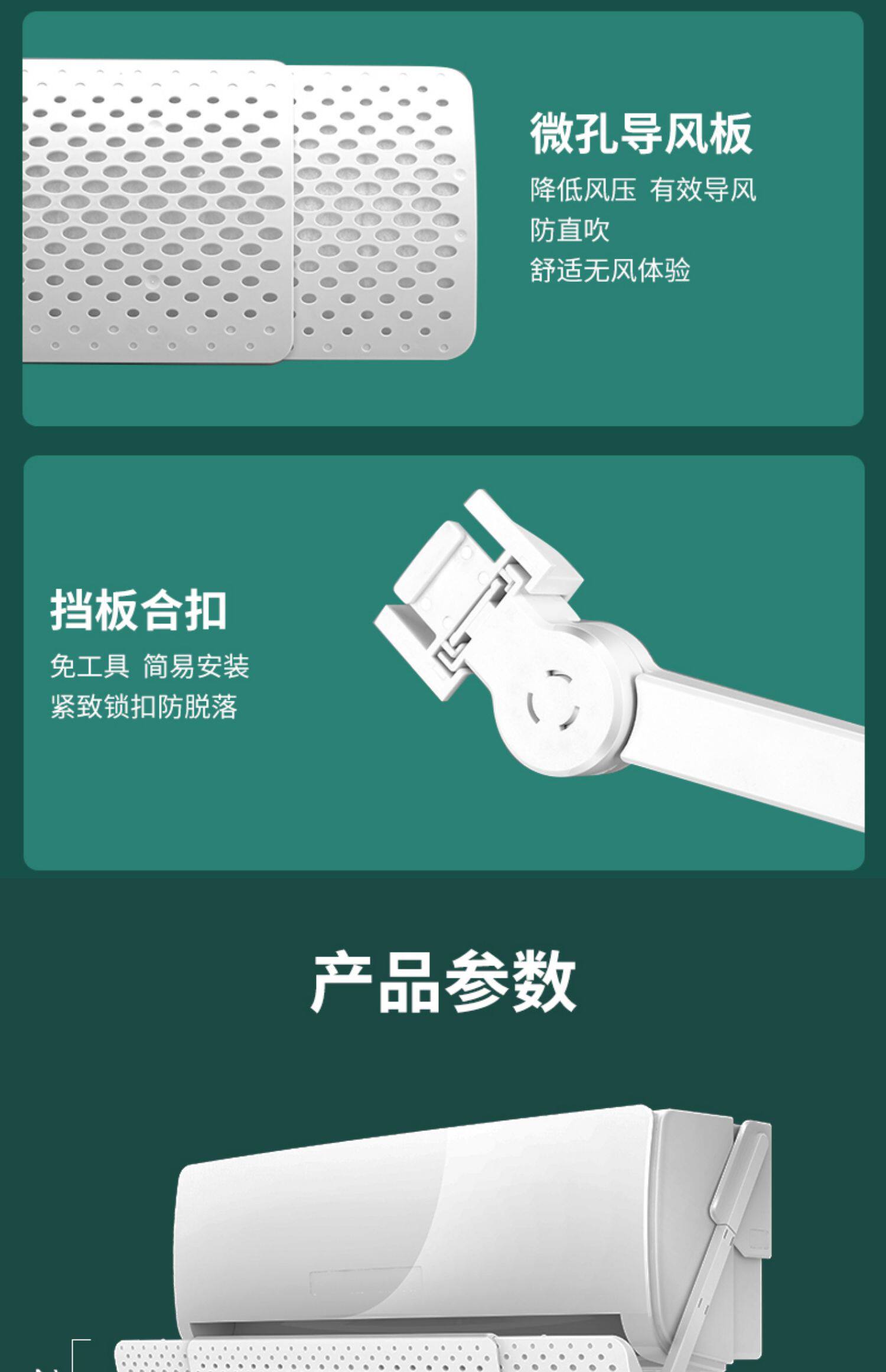 微孔导风板
降低风压 有效导风
防直吹
舒适无风体验

挡板合扣
免工具 简易安装
紧致锁扣防脱落

产品参数