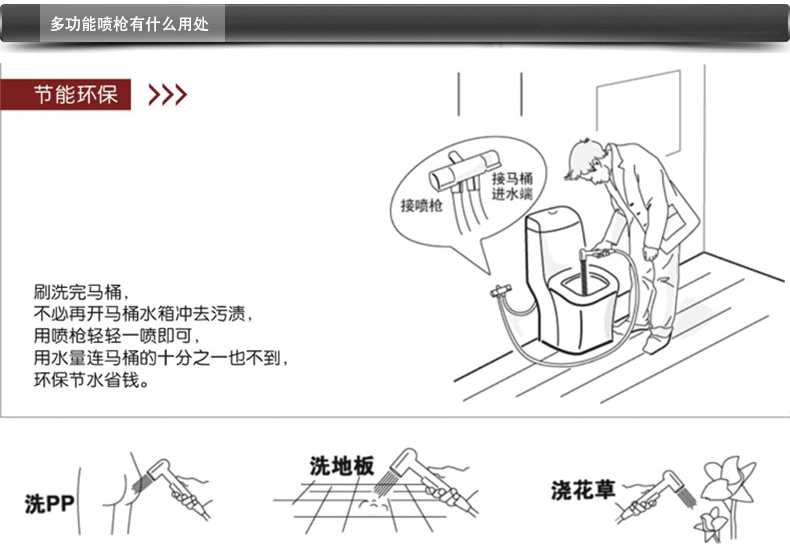 多功能喷枪有什么用处

节能环保 >>>

接喷枪

接马桶进水端

刷洗完马桶，
不必再开马桶水箱冲去污渍，
用喷枪轻轻一喷即可，
用水量连马桶的十分之一也不到，
环保节水省钱。

洗PP

洗地板

浇花草