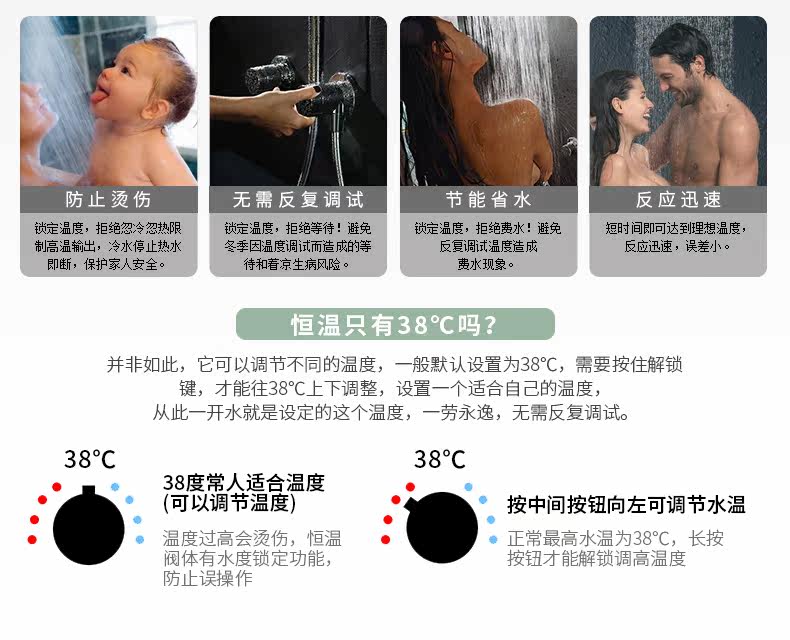 防止烫伤

锁定温度，拒绝忽冷忽热限制高温输出，冷水停止热水即断，保护家人安全。

无需反复调试

锁定温度，拒绝等待！避免冬季因温度调试而造成的等待和着凉生病风险。

节能省水

锁定温度，拒绝费水！避免反复调试温度造成费水现象。

反应迅速

短时间即可达到理想温度，反应迅速，误差小。

恒温只有38℃吗？

并非如此，它可以调节不同的温度，一般默认设置为38℃，需要按住解锁键，才能往38℃上下调整，设置一个适合自己的温度，从此一开水就是设定的这个温度，一劳永逸，无需反复调试。

38℃

38度常人适合温度
(可以调节温度)

温度过高会烫伤，恒温阀体有水度锁定功能，防止误操作

38℃

按中间按钮向左可调节水温

正常最高水温为38℃，长按按钮才能解锁调高温度