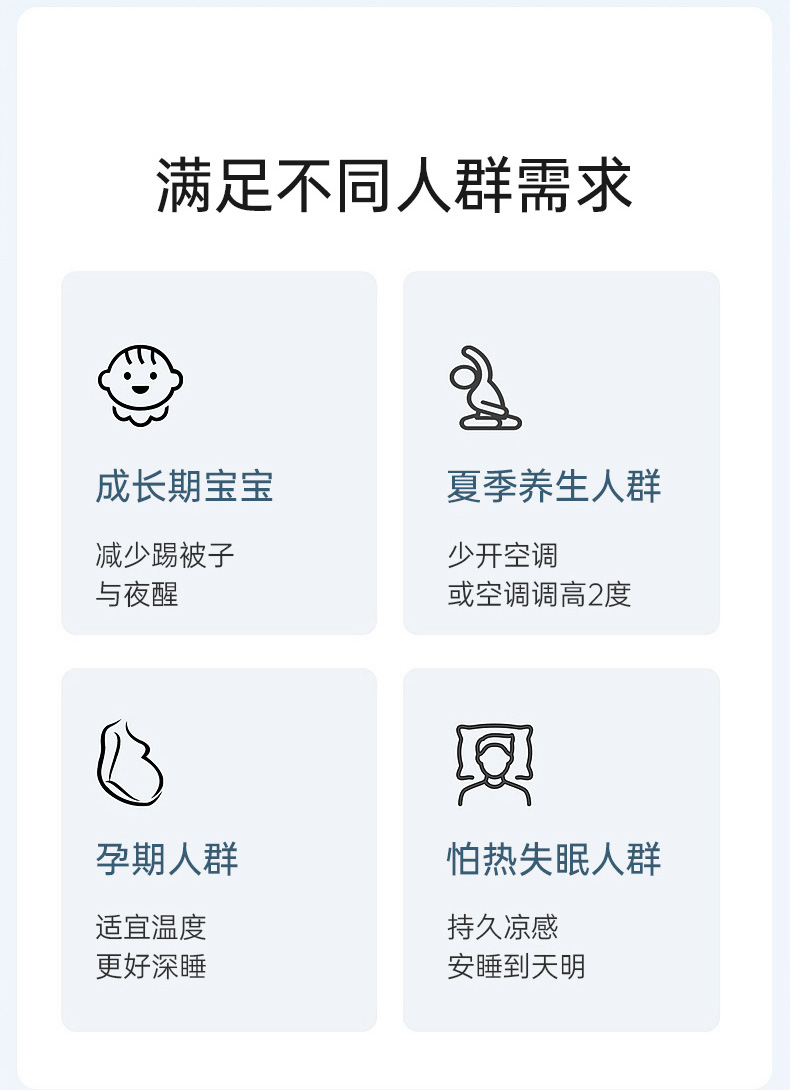 满足不同人群需求

成长期宝宝

减少踢被子
与夜醒

夏季养生人群

少开空调
或空调调高2度

孕期人群

适宜温度
更好深睡

怕热失眠人群

持久凉感
安睡到天明