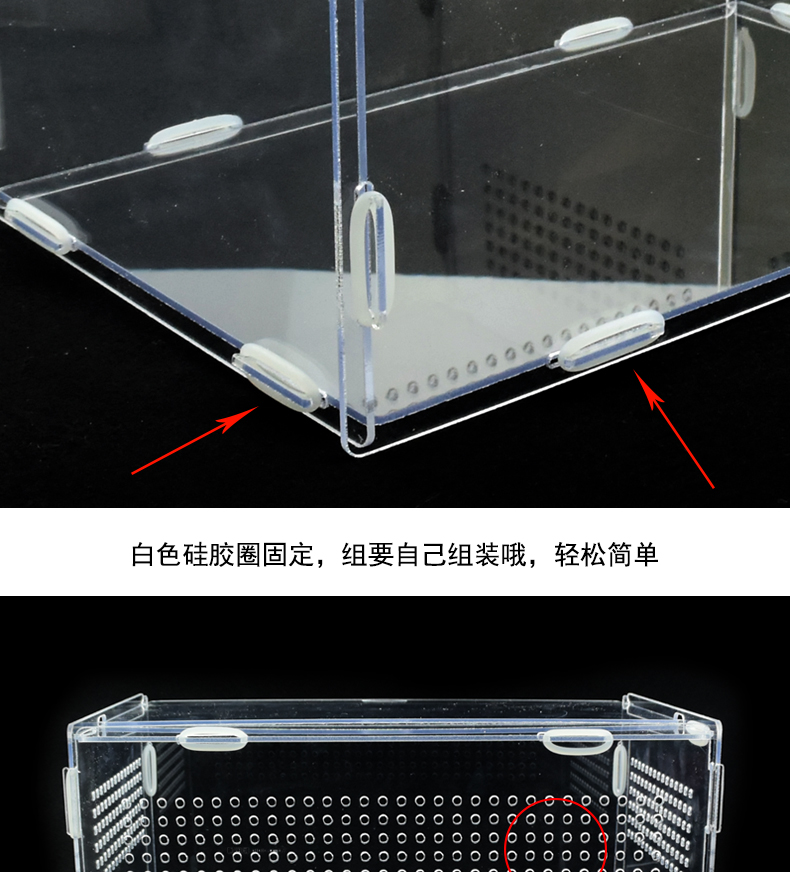 白色硅胶圈固定，组要自己组装哦，轻松简单