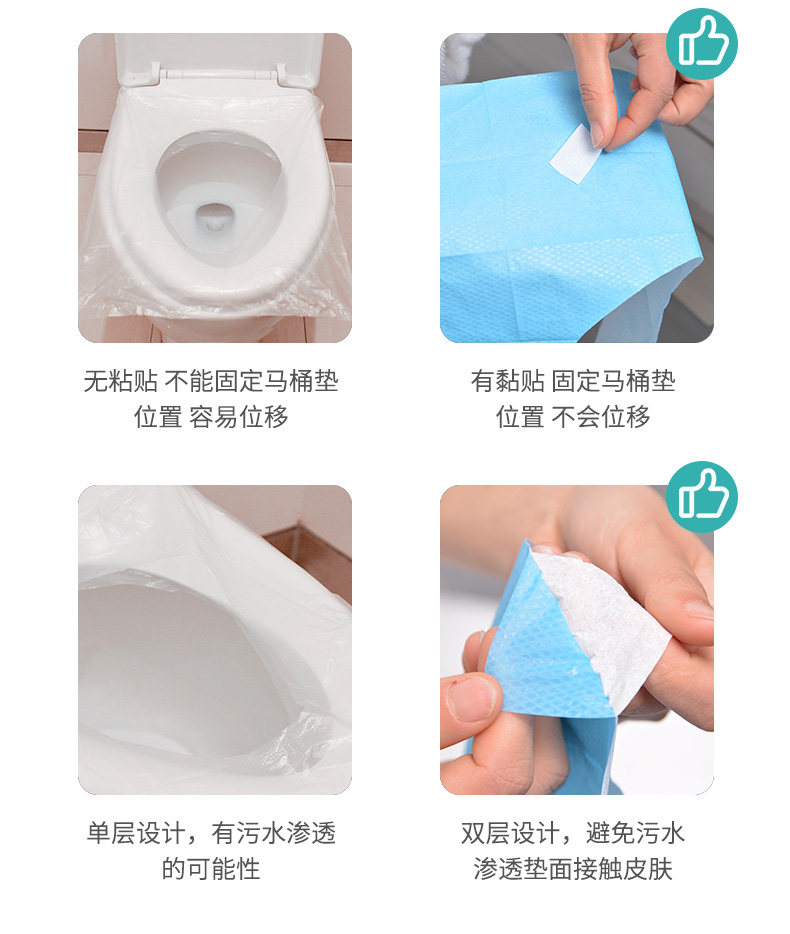 无粘贴 不能固定马桶垫位置 容易位移

有黏贴 固定马桶垫位置 不会位移

单层设计，有污水渗透的可能性

双层设计，避免污水渗透垫面接触皮肤