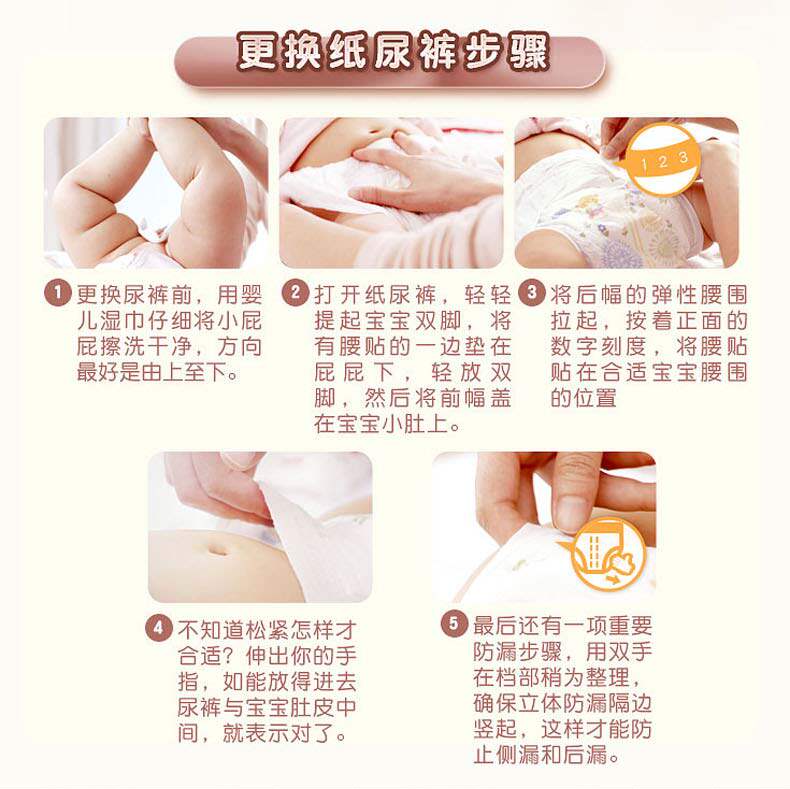 更换纸尿裤步骤

1 2 3

1 更换尿裤前，用婴儿湿巾仔细将小屁屁擦洗干净，方向最好是由上至下。

2 打开纸尿裤，轻轻提起宝宝双脚，将有腰贴的一边垫在屁屁下，轻放双脚，然后将前幅盖在宝宝小肚上。

3 将后幅的弹性腰围拉起，按着正面的数字刻度，将腰贴贴在合适宝宝腰围的位置

4 不知道松紧怎样才合适？伸出你的手指，如能放得进去尿裤与宝宝肚皮中间，就表示对了。

5 最后还有一项重要防漏步骤，用双手在档部稍为整理，确保立体防漏隔边竖起，这样才能防止侧漏和后漏。