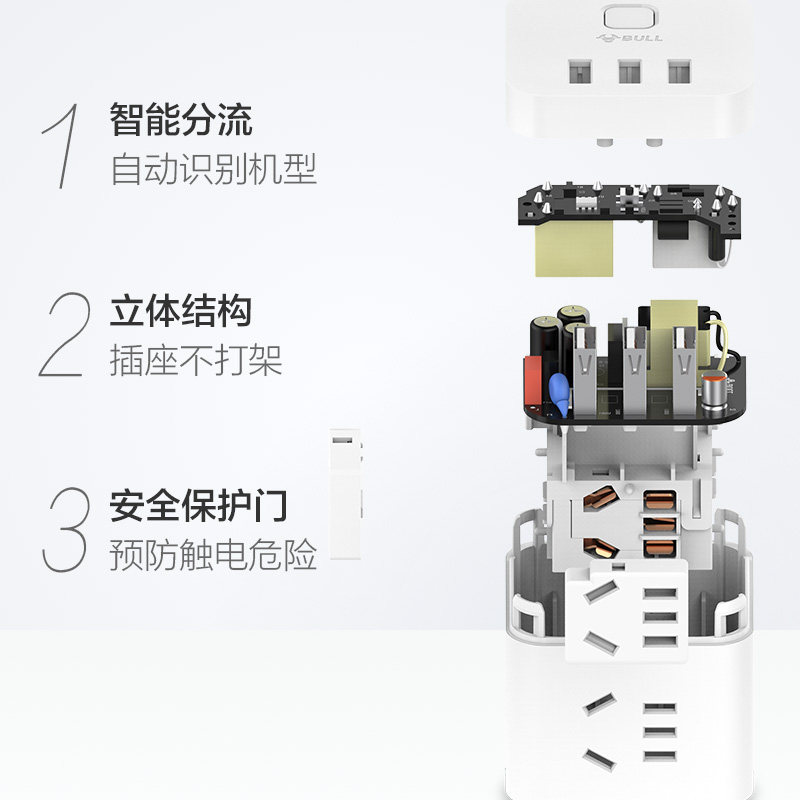 BULL

1 智能分流
自动识别机型

2 立体结构
插座不打架

3 安全保护门
预防触电危险