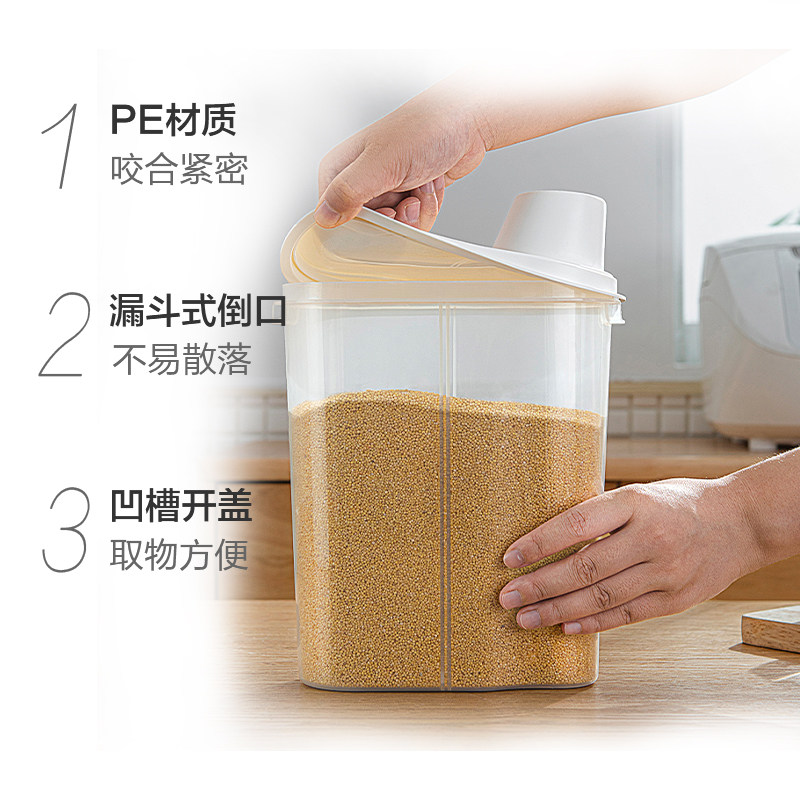 1 PE材质
咬合紧密

2 漏斗式倒口
不易散落

3 凹槽开盖
取物方便