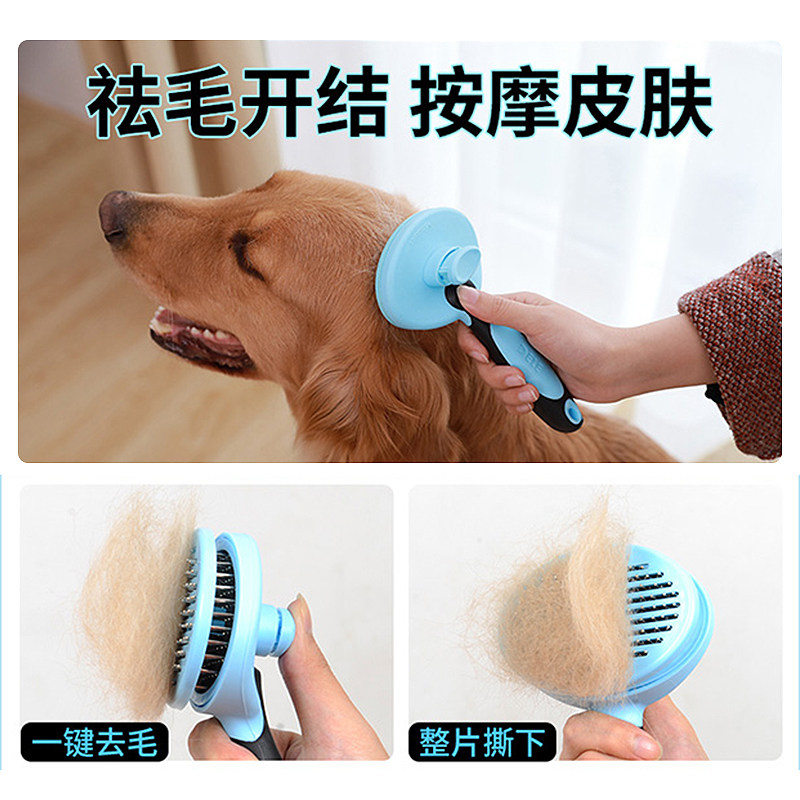 祛毛开结 按摩皮肤

一键去毛

整片撕下