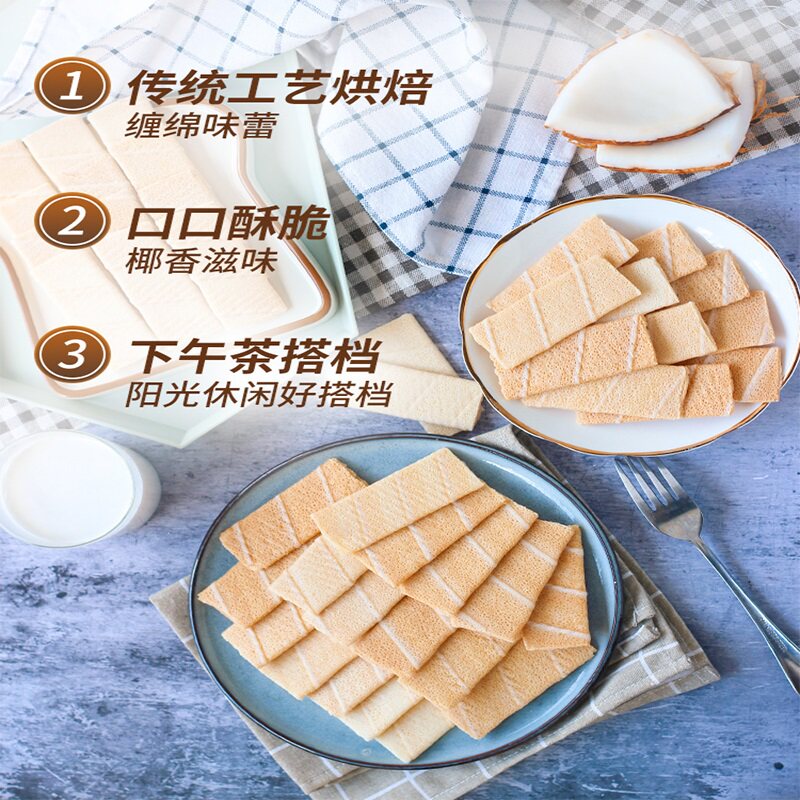 1 传统工艺烘焙
缠绵味蕾

2 口口酥脆
椰香滋味

3 下午茶搭档
阳光休闲好搭档