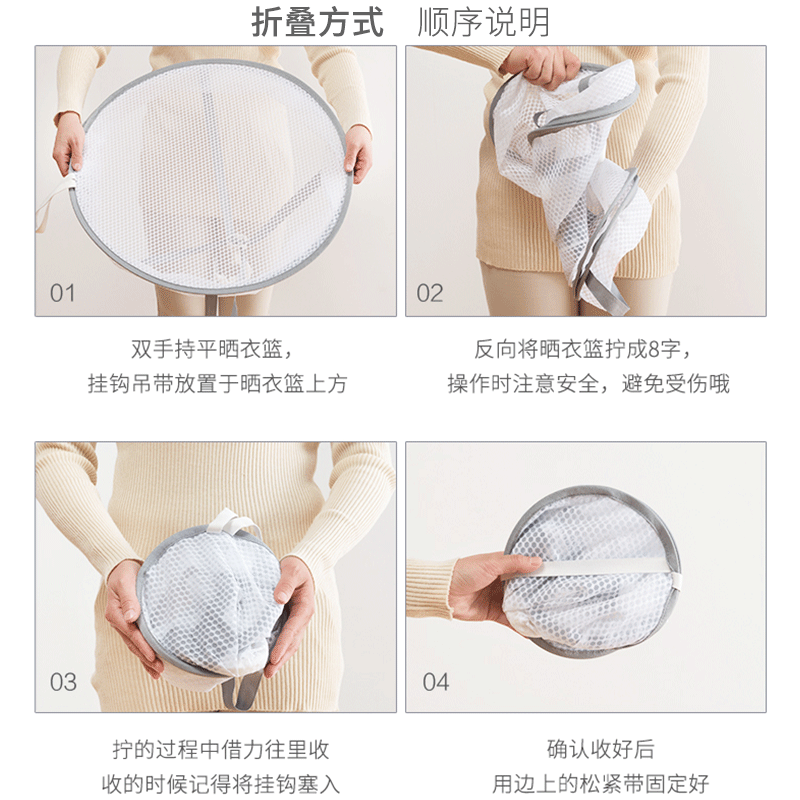 折叠方式 顺序说明

01

双手持平晒衣篮，
挂钩吊带放置于晒衣篮上方

02

反向将晒衣篮拧成8字，
操作时注意安全，避免受伤哦

03

拧的过程中借力往里收
收的时候记得将挂钩塞入

04

确认收好后
用边上的松紧带固定好