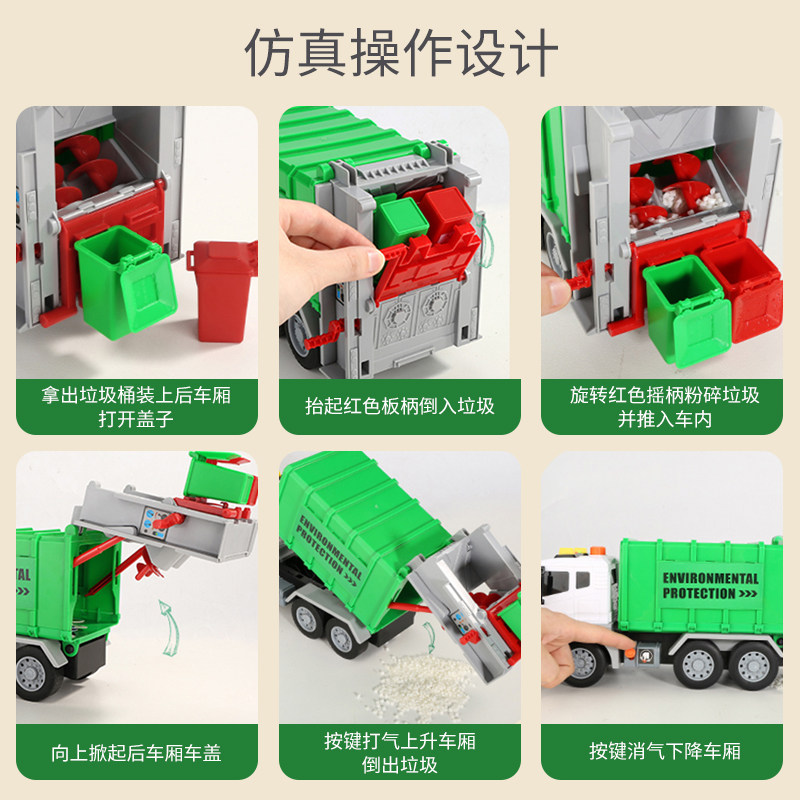 仿真操作设计

拿出垃圾桶装上后车厢
打开盖子

抬起红色板柄倒入垃圾

旋转红色摇柄粉碎垃圾
并推入车内

TAL

向上掀起后车厢车盖

ENVIRONMENTAL PROTECTION >>>

按键打气上升车厢
倒出垃圾

ENVIRONMENTAL PROTECTION >>>

按键消气下降车厢